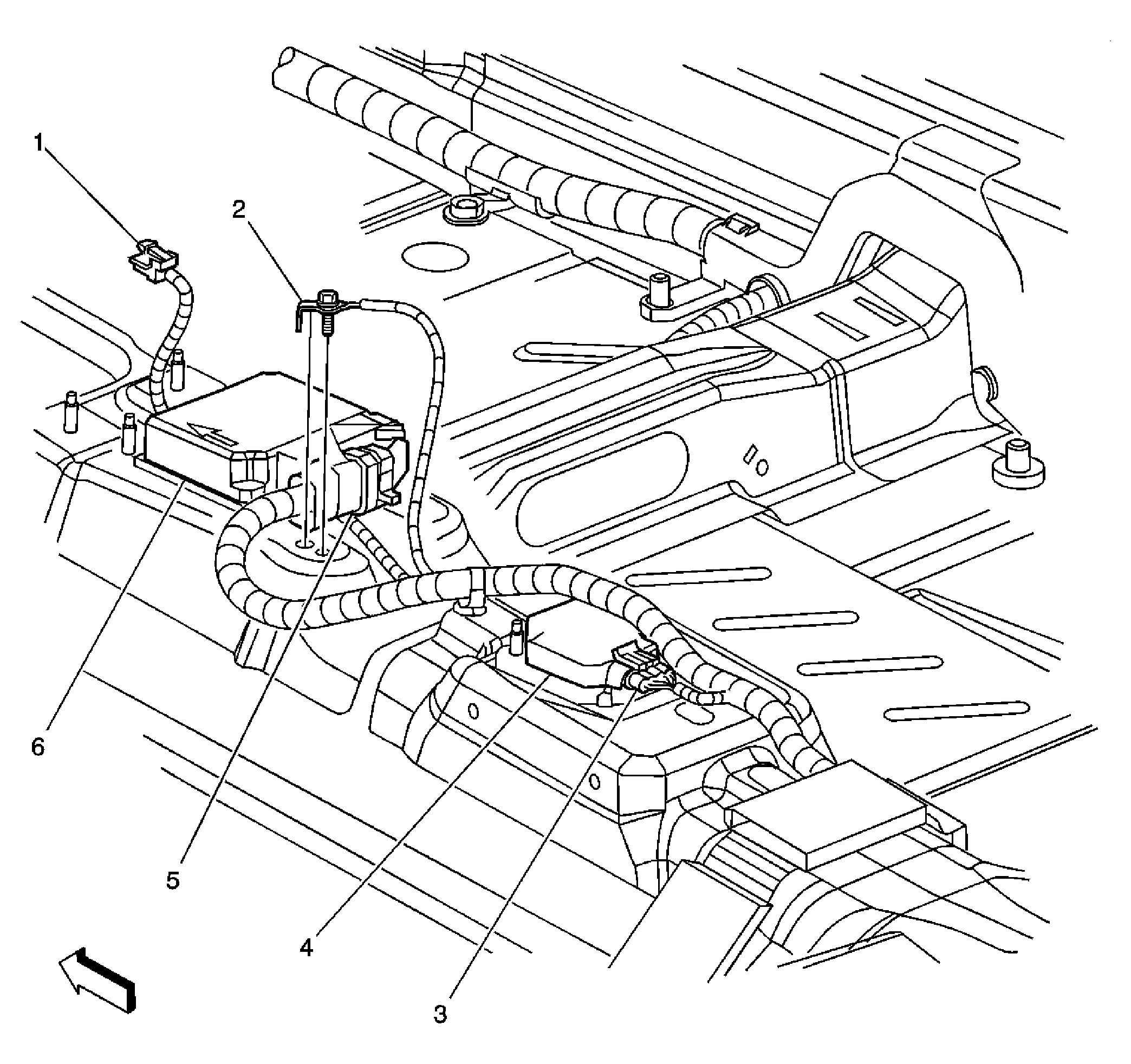 1
2
6
5
4
3