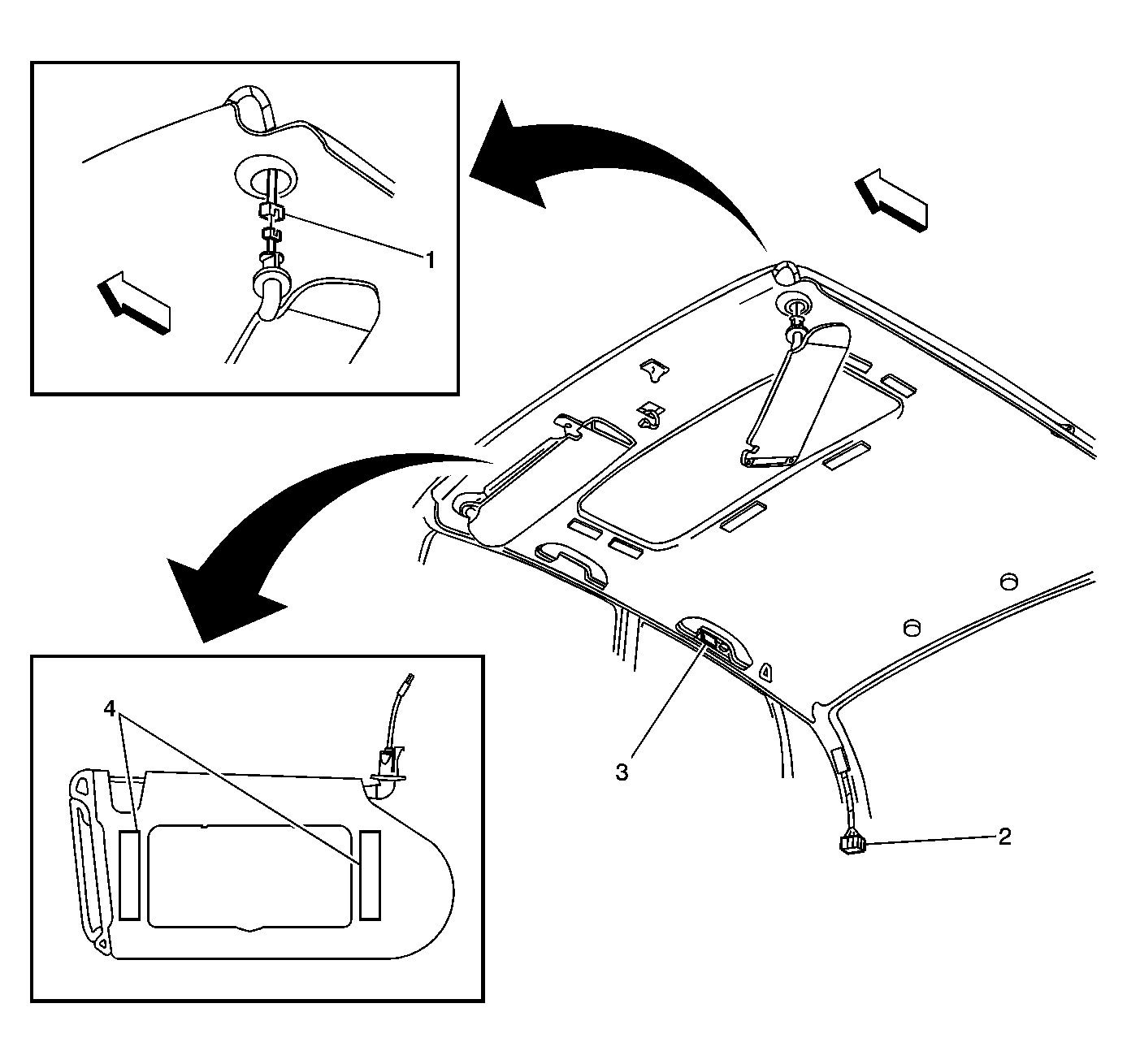 1
4
3
2