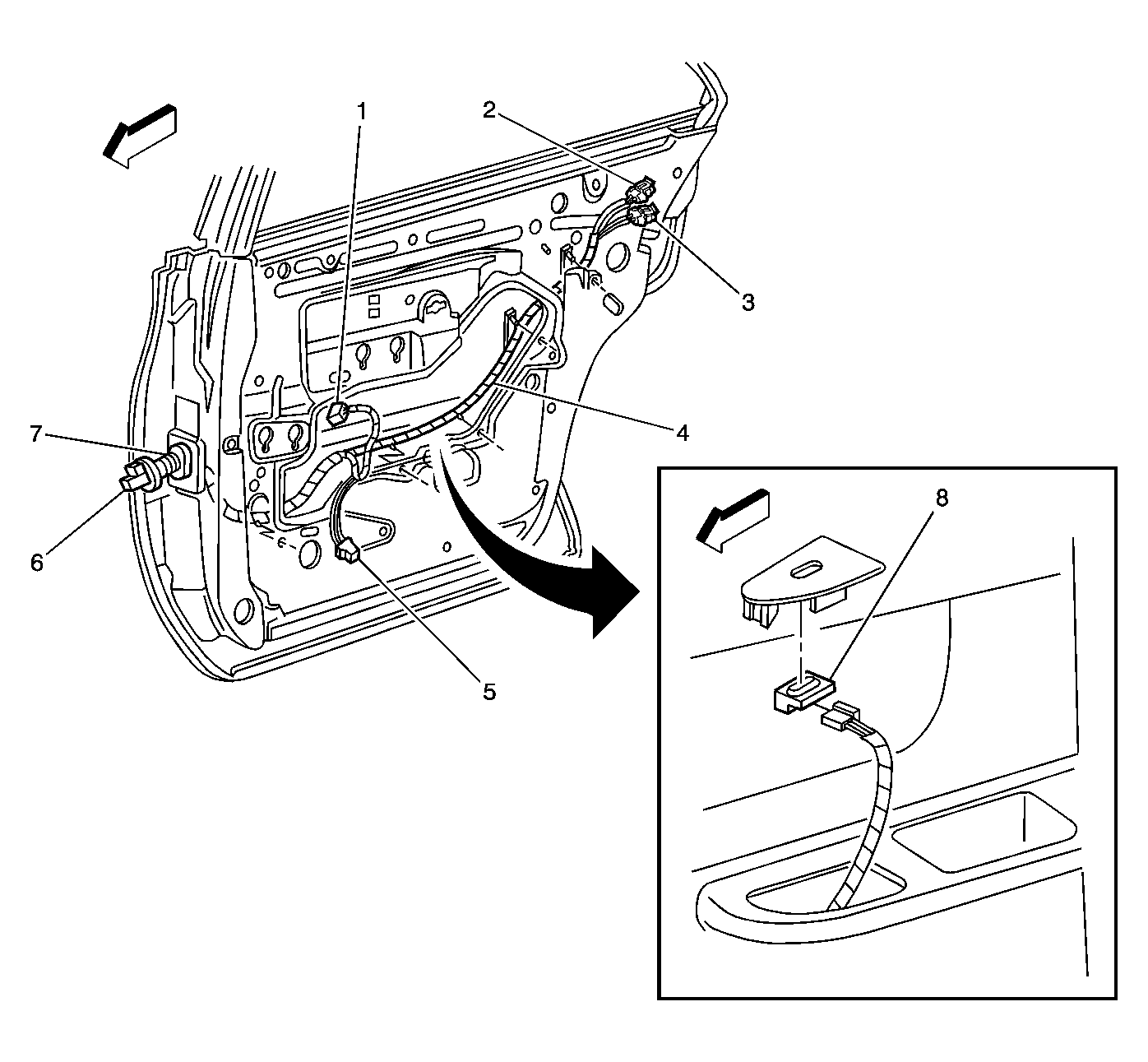 1
2
3
4
7
6
5
8