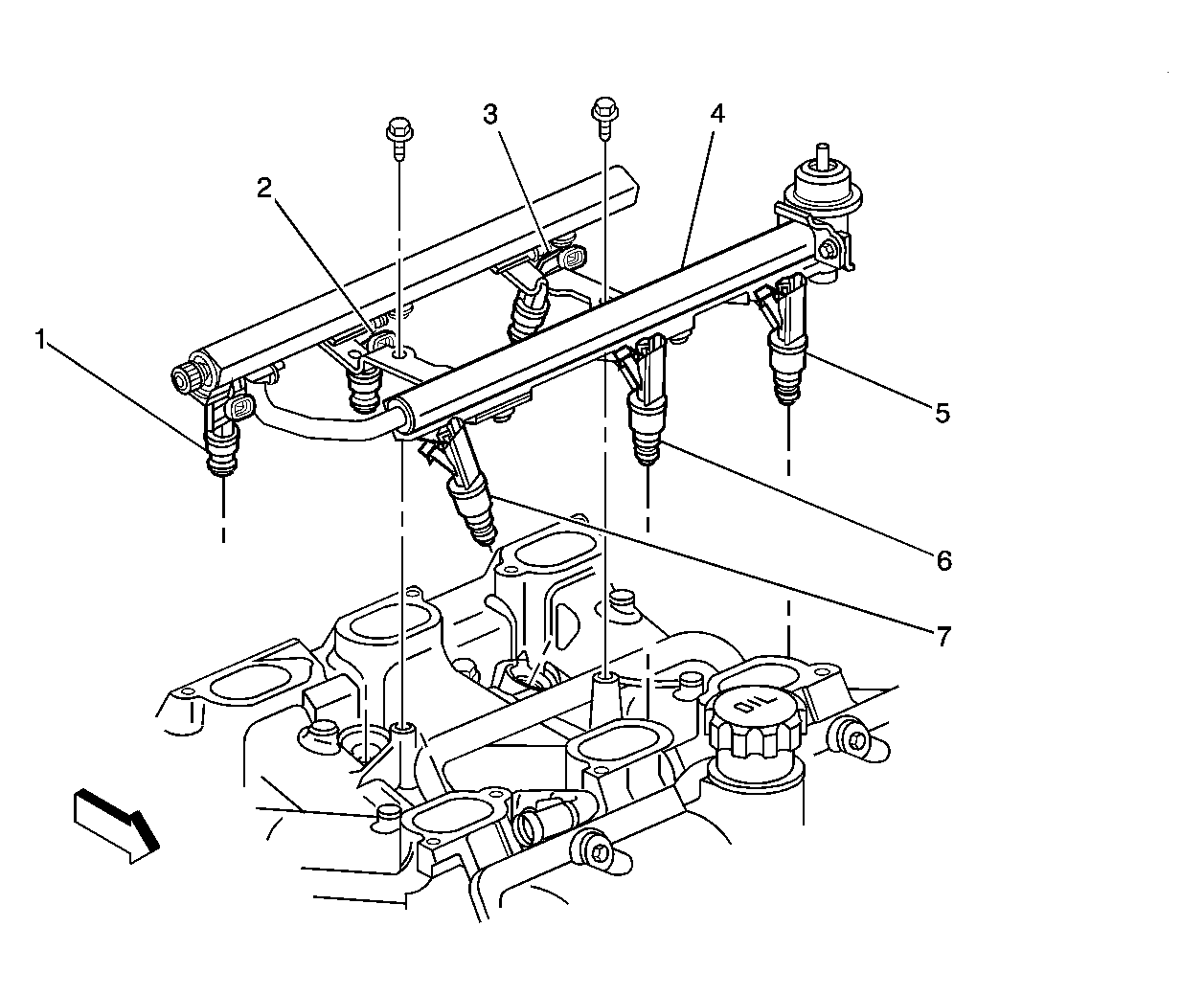 1
2
3
4
5
6
7
OIL