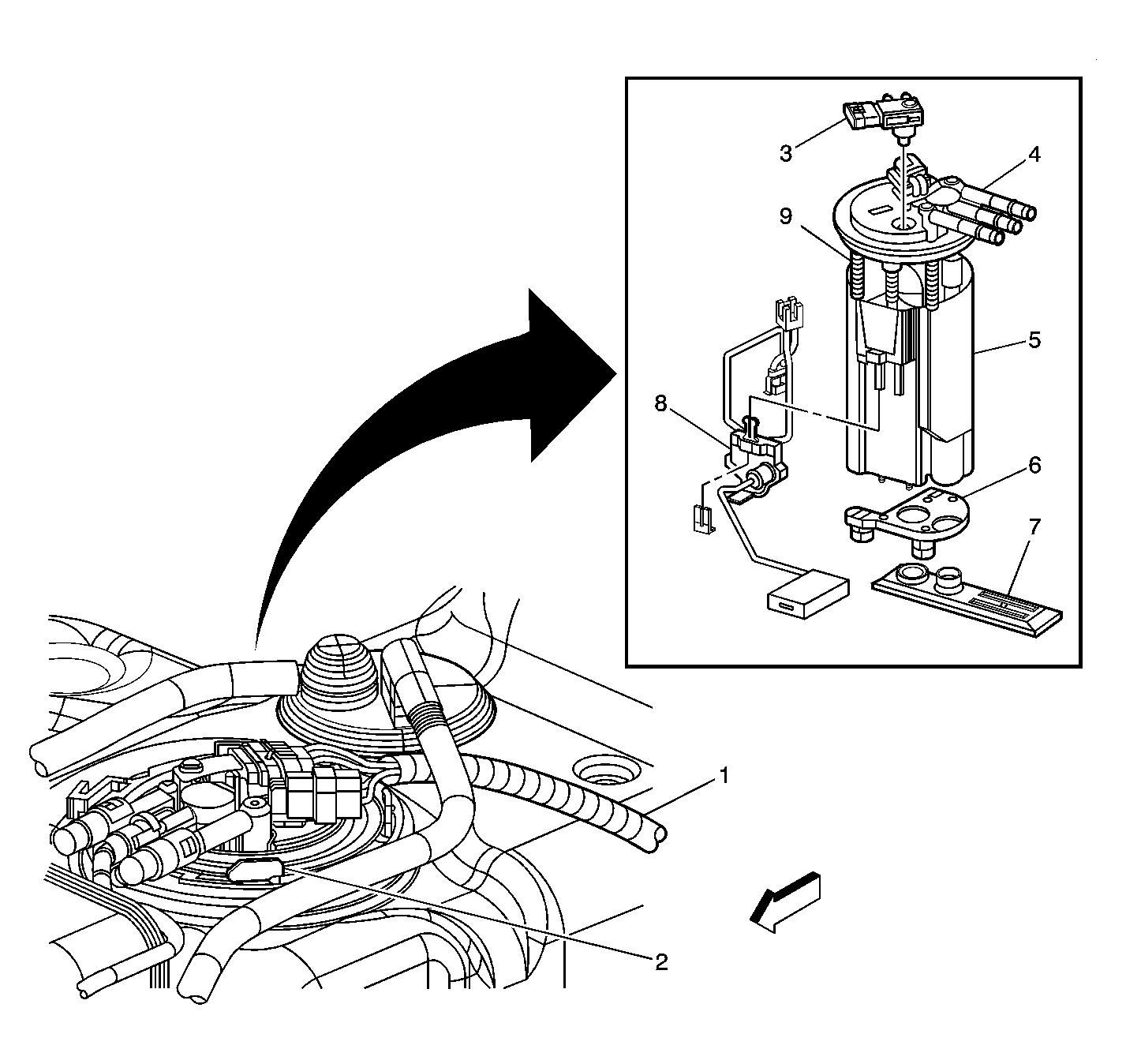 3
4
9
5
8
6
7
1
2