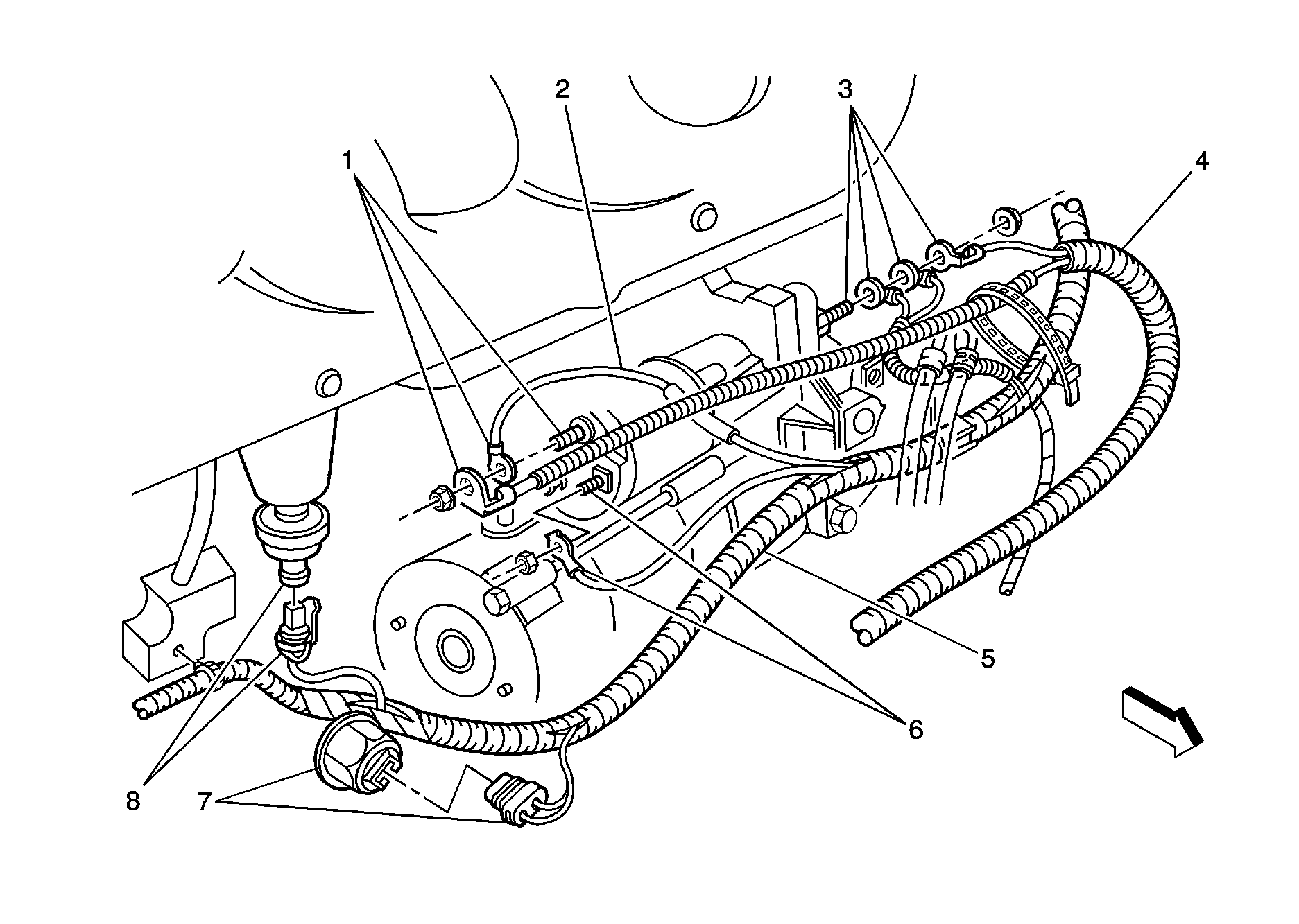 2
3
1
4
5
6
8
7