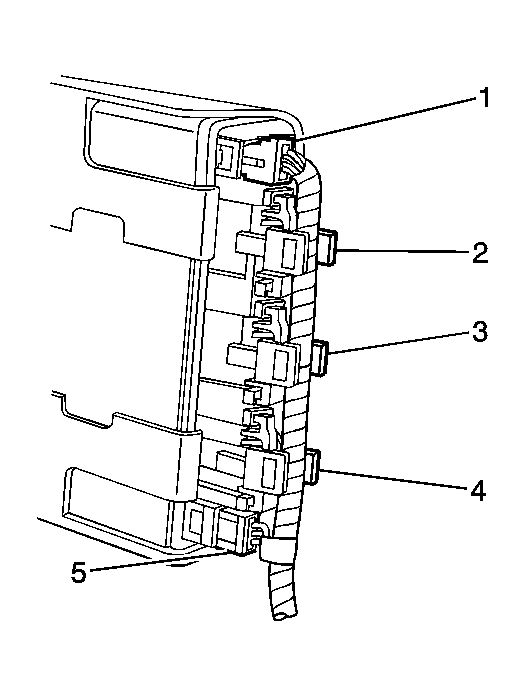 1
2
3
4
5