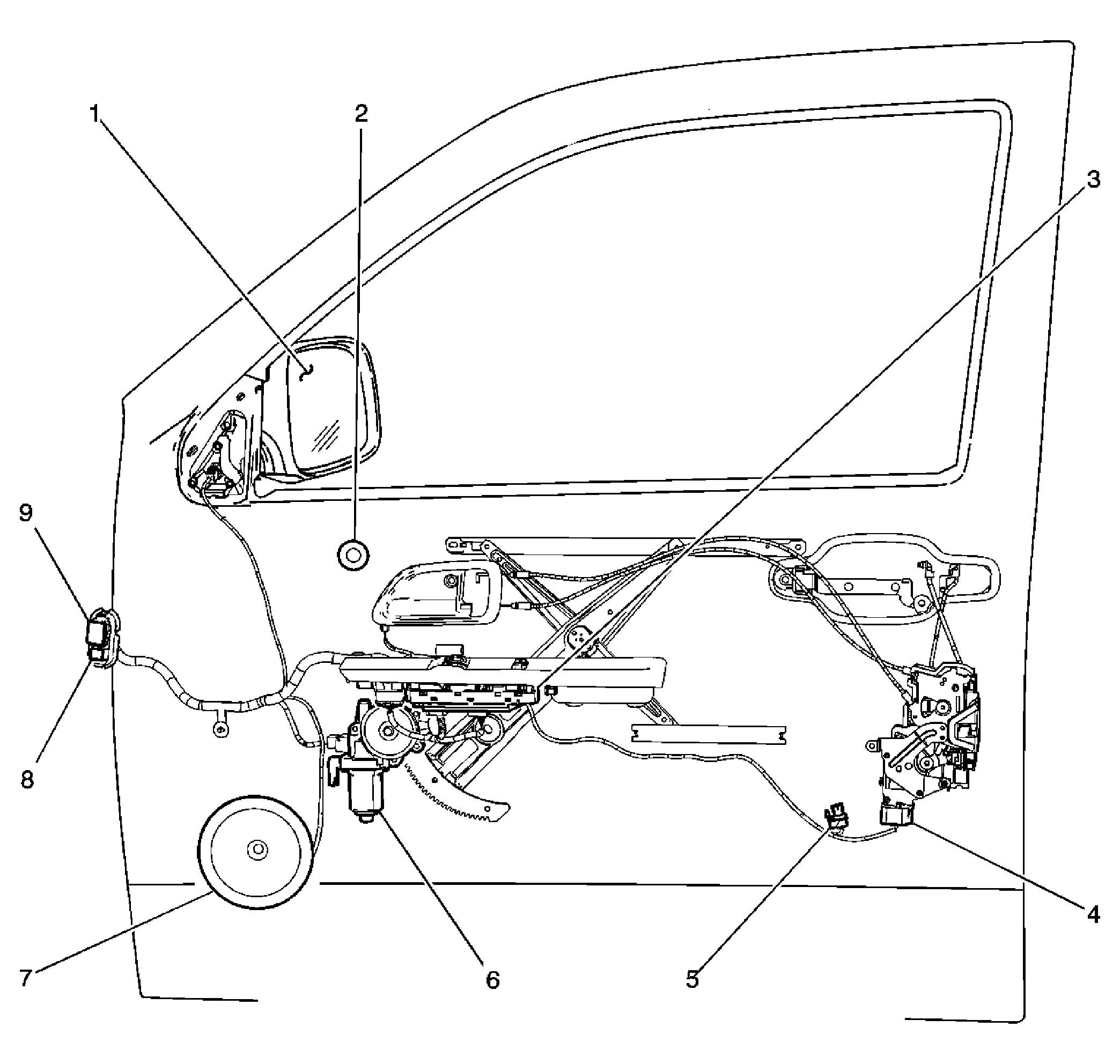 1
2
3
9
8
7
6
5
4