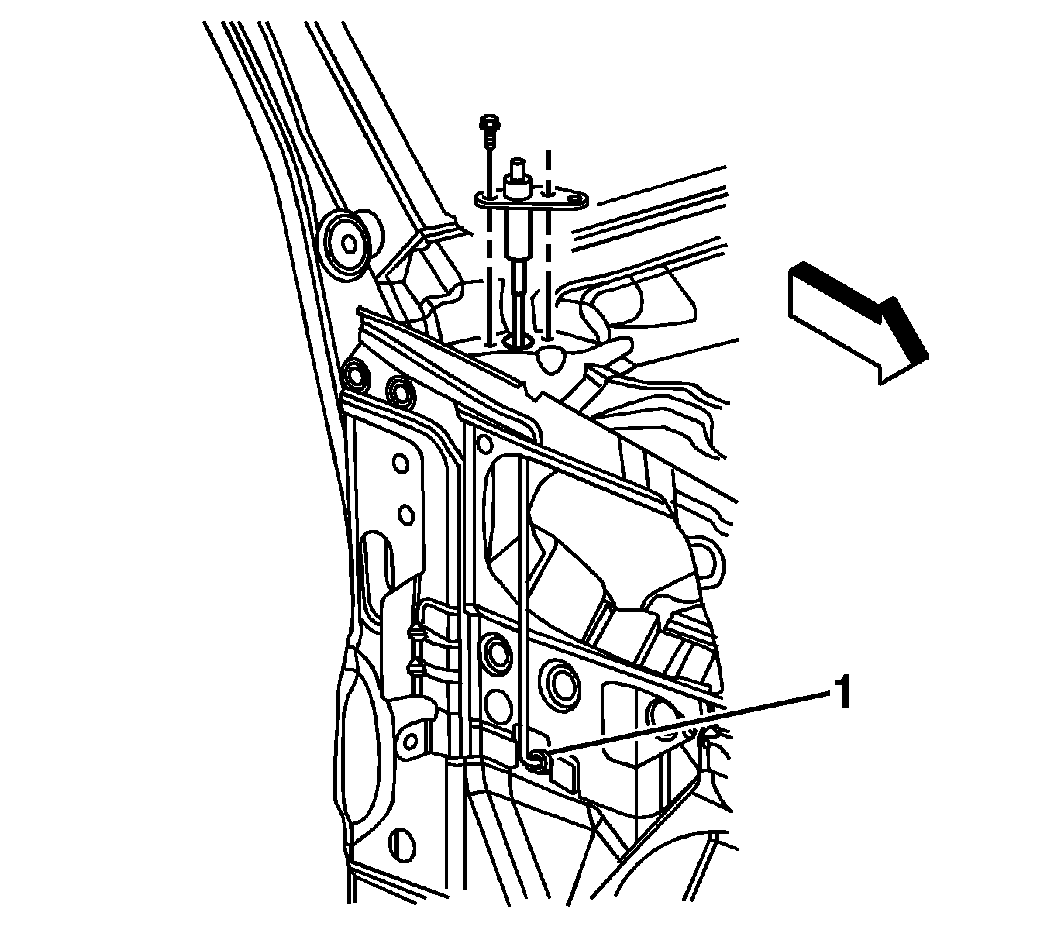 1