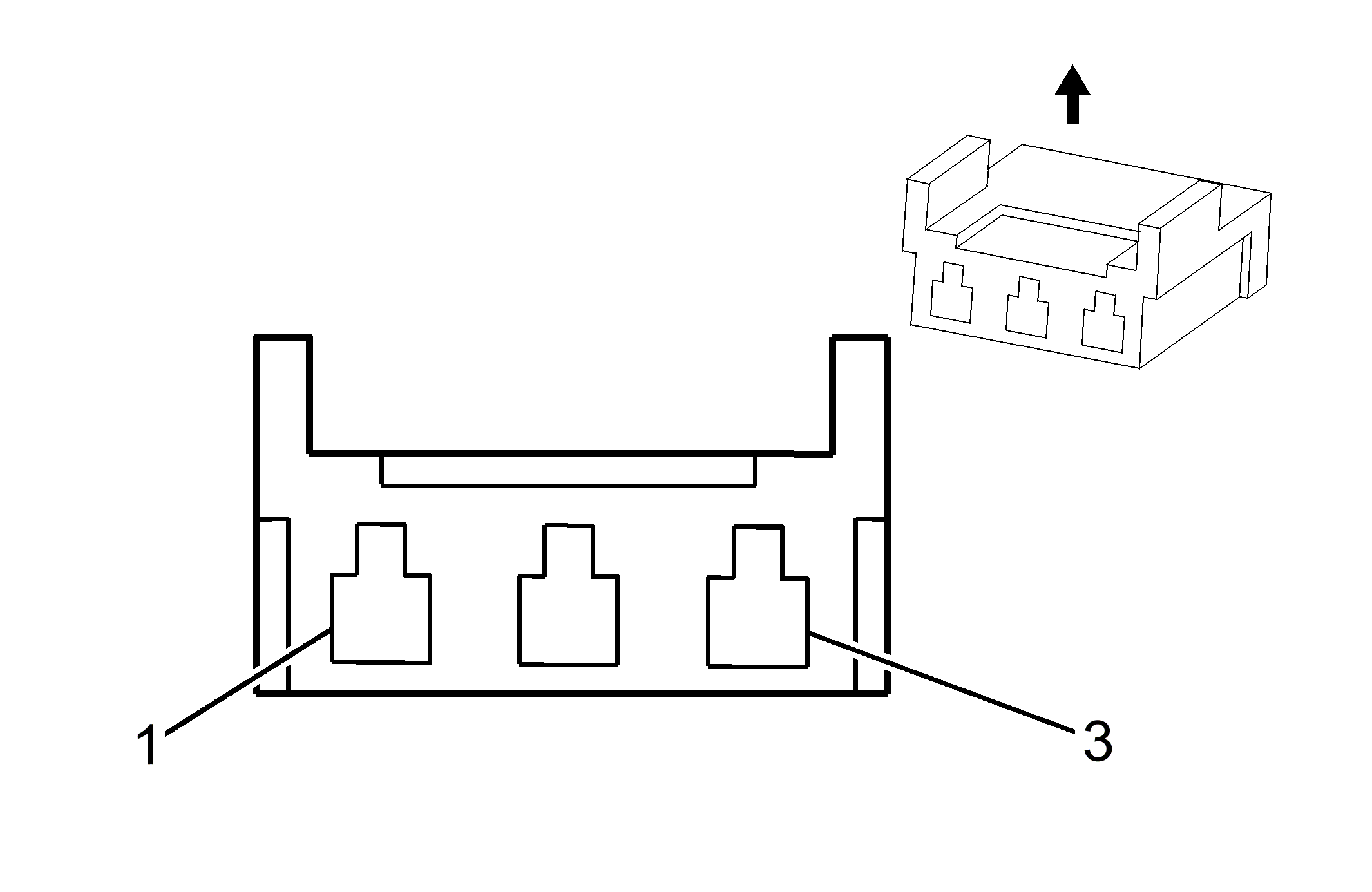 1
3