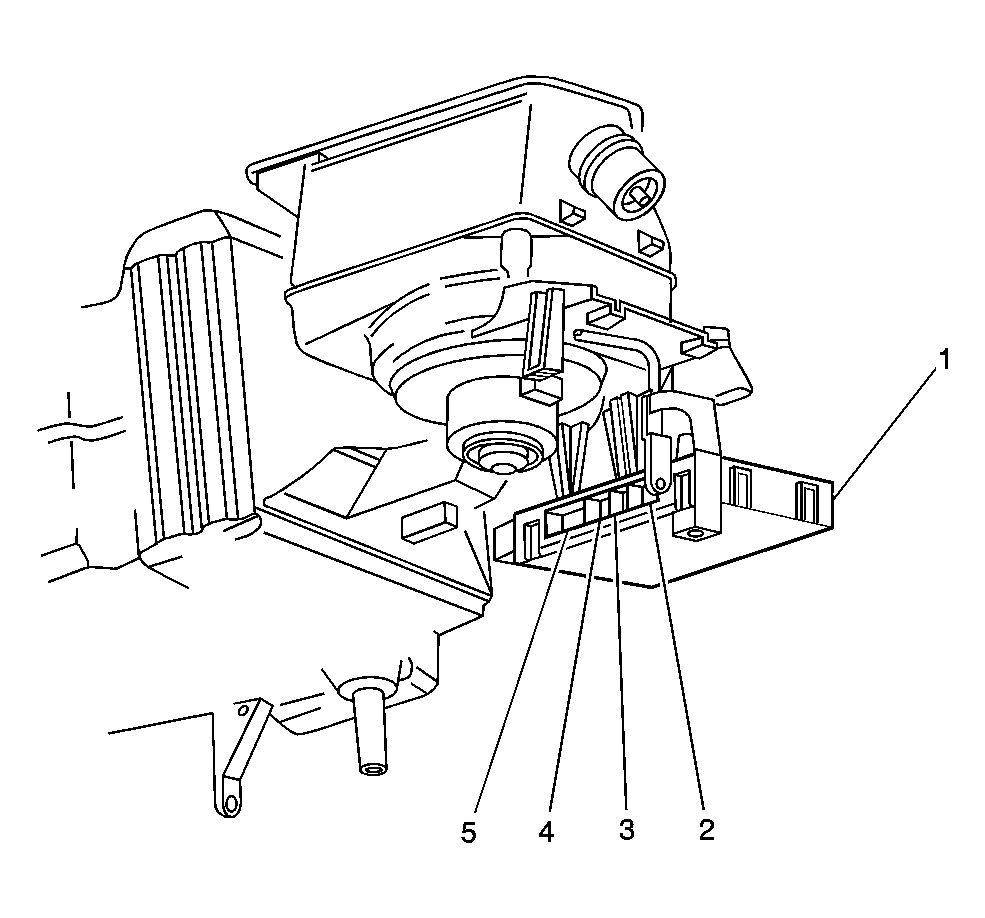 1

5 4 3 2