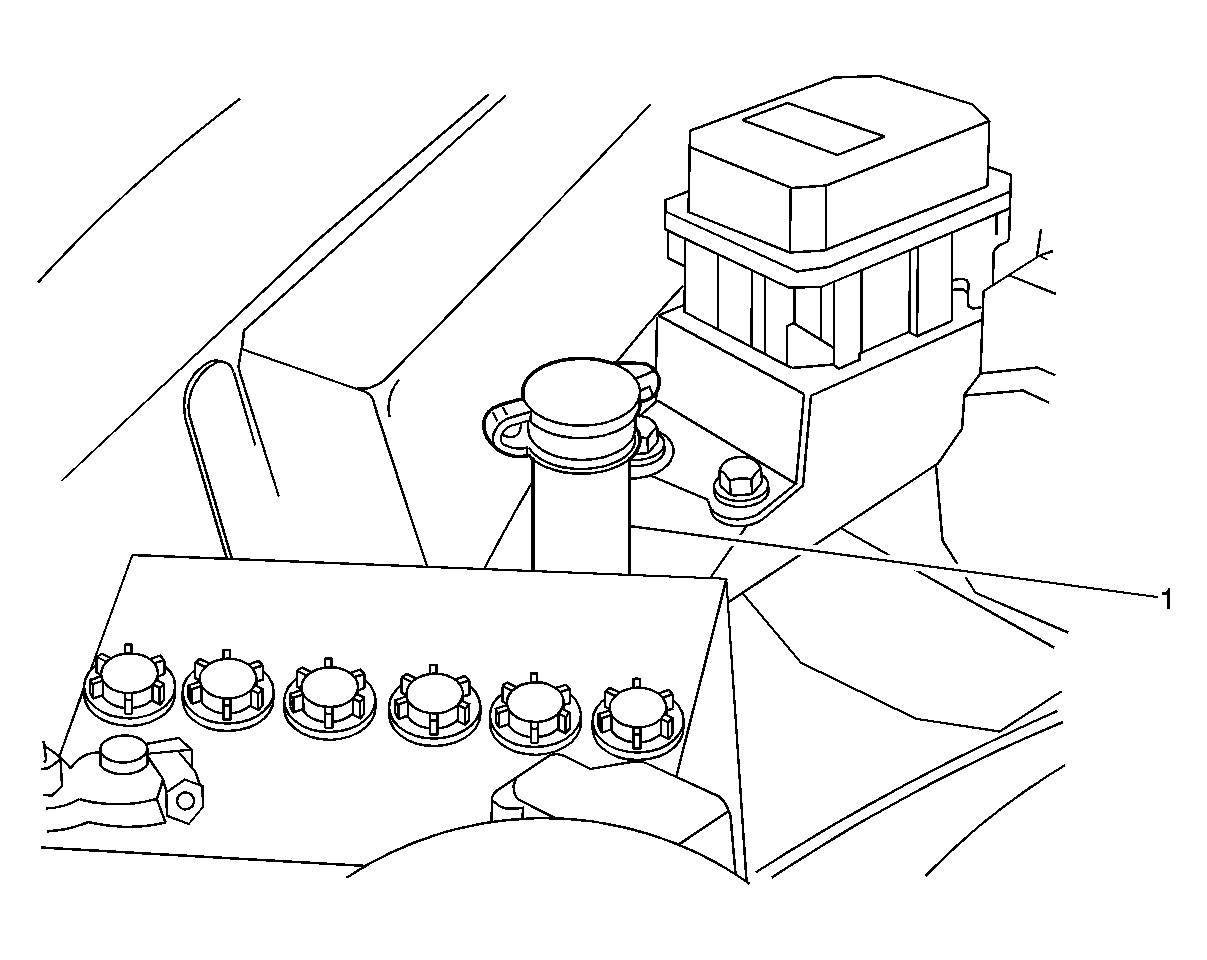 1