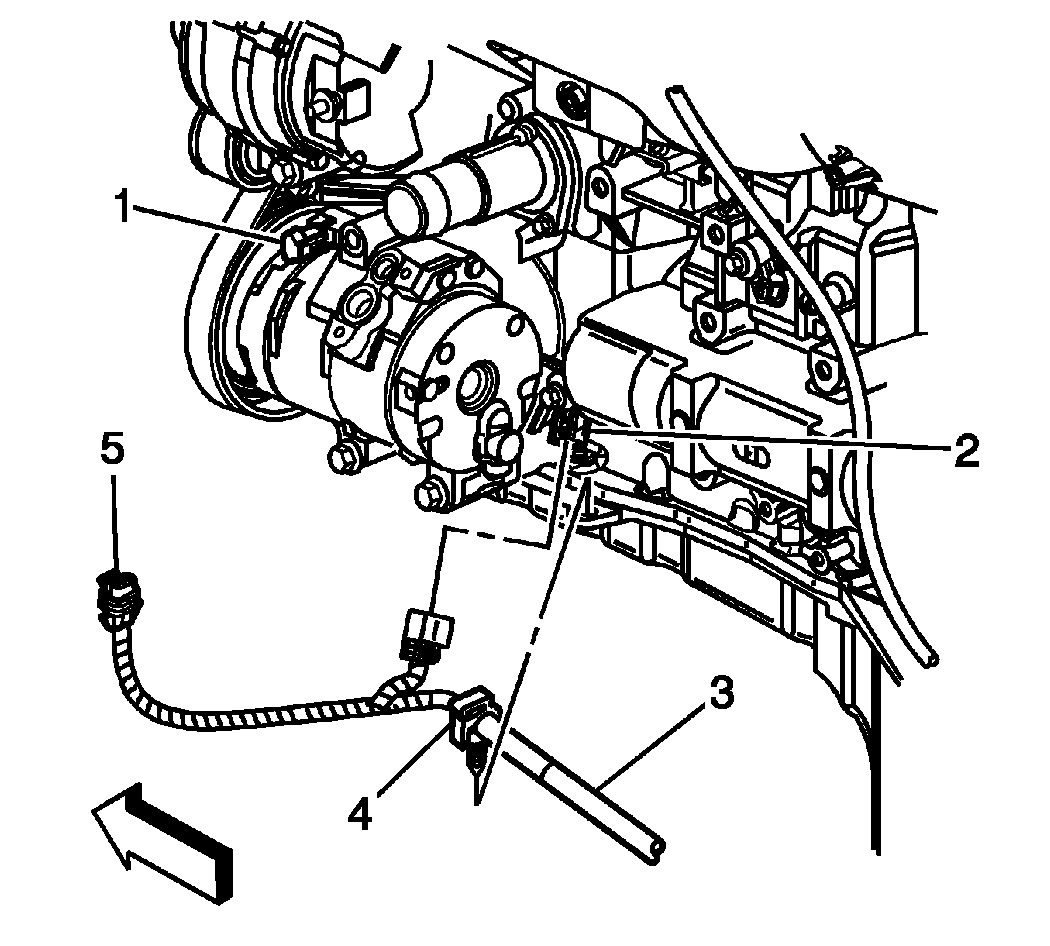 1
2
5
3
4