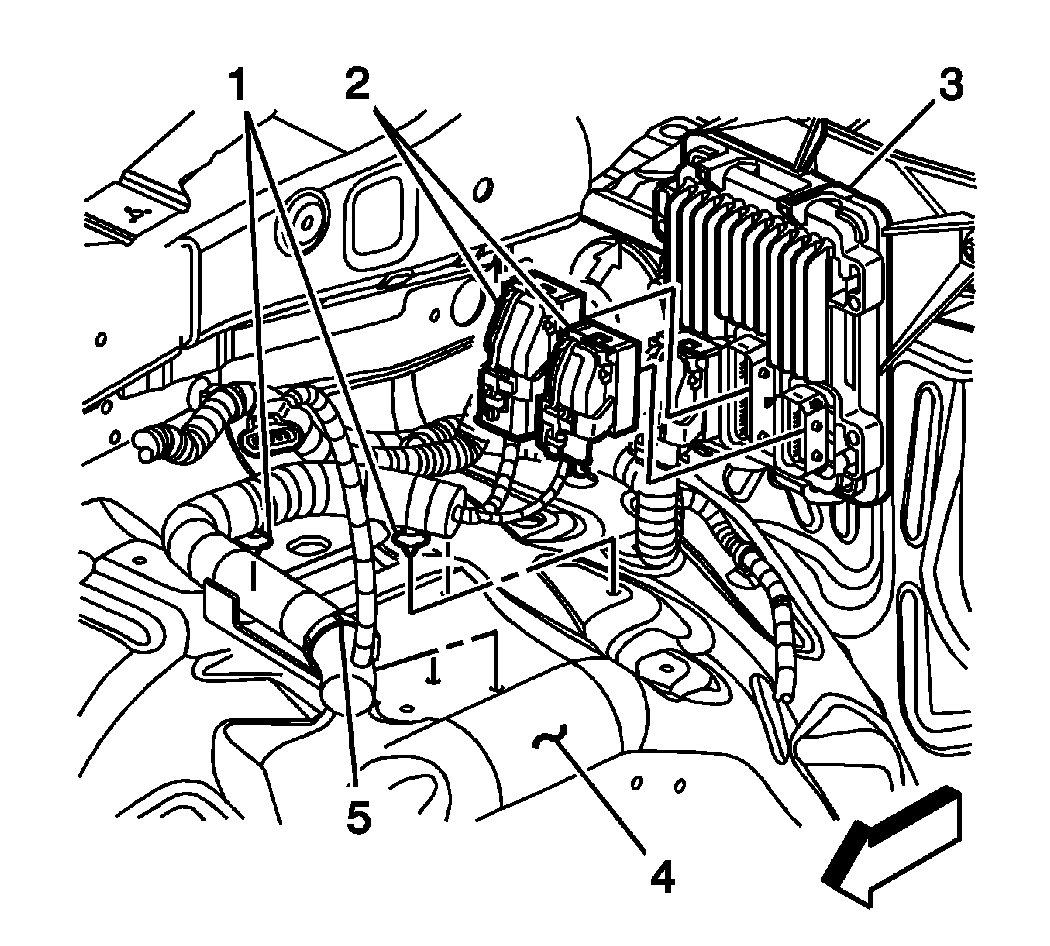 1
2
3
5
4