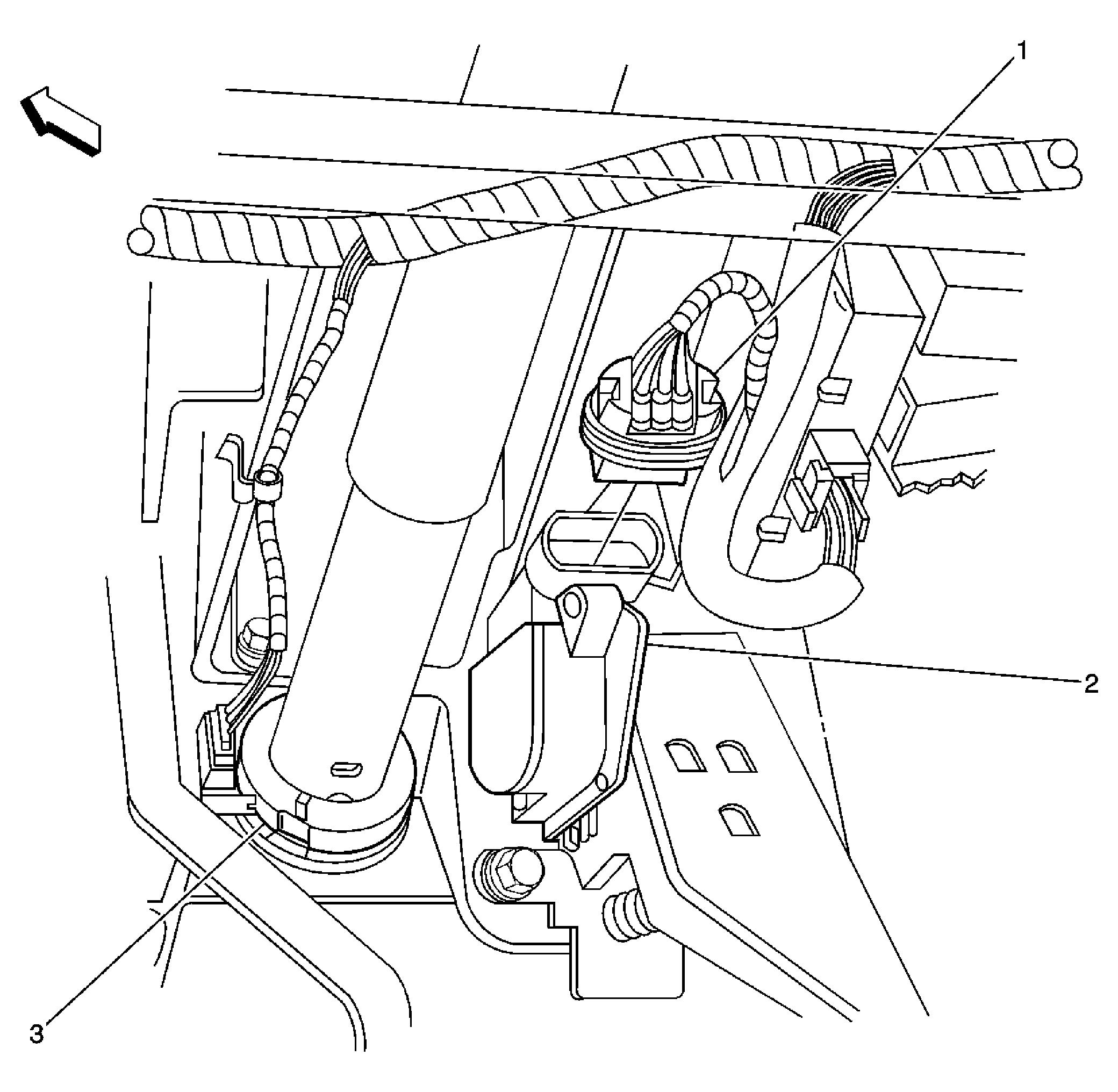 1
2
3