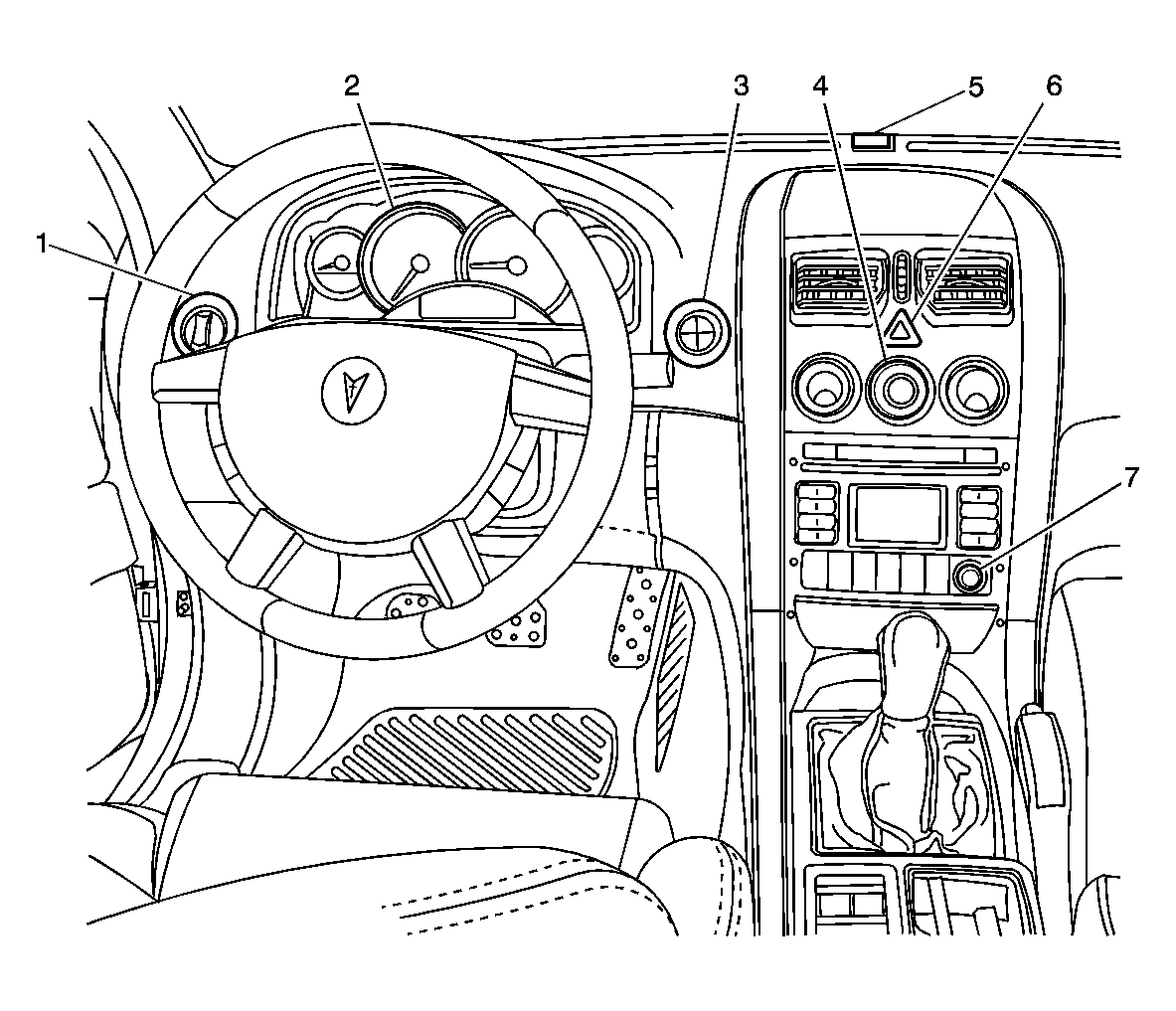 1
2
3
4
5
6
7