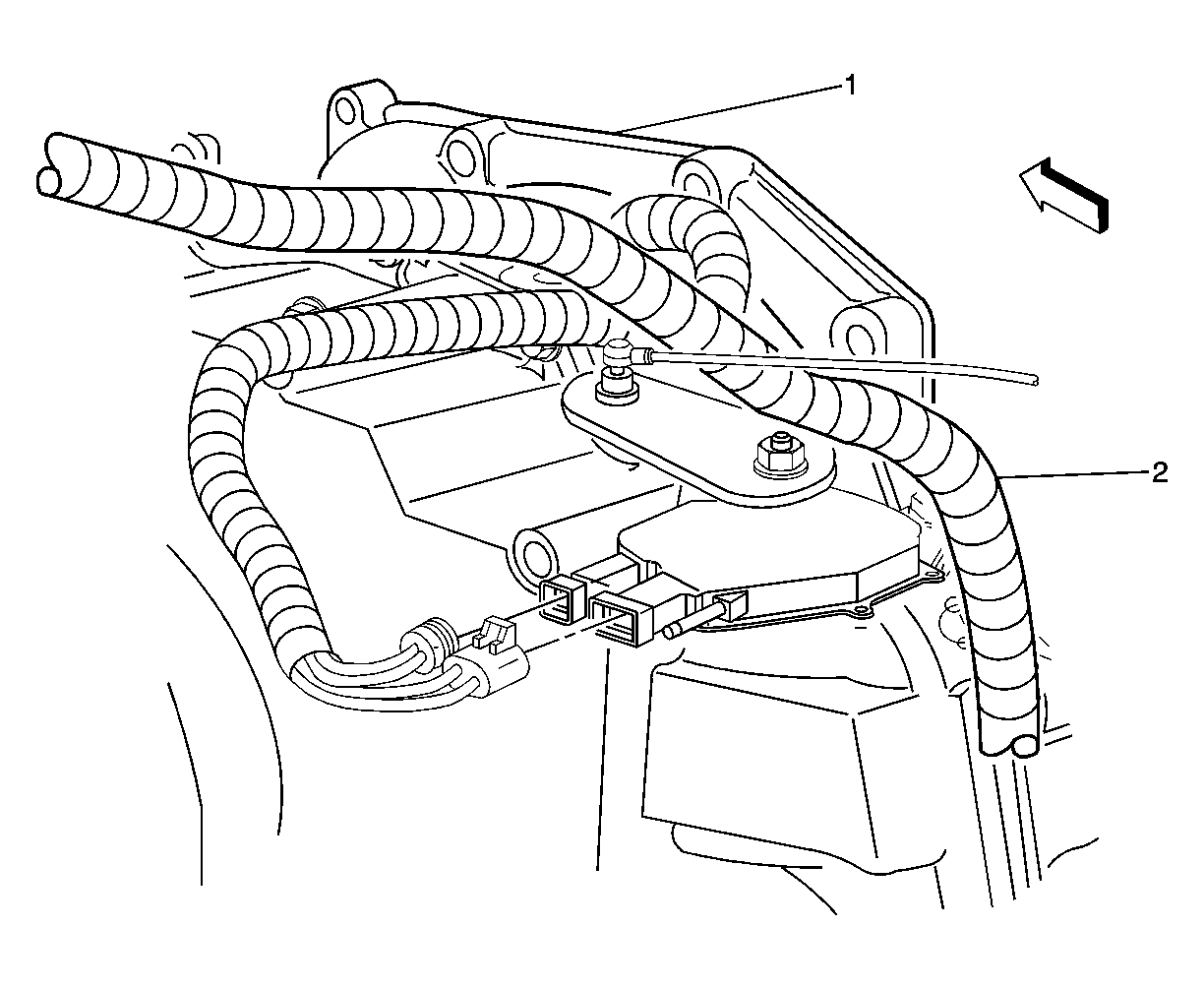 1
2