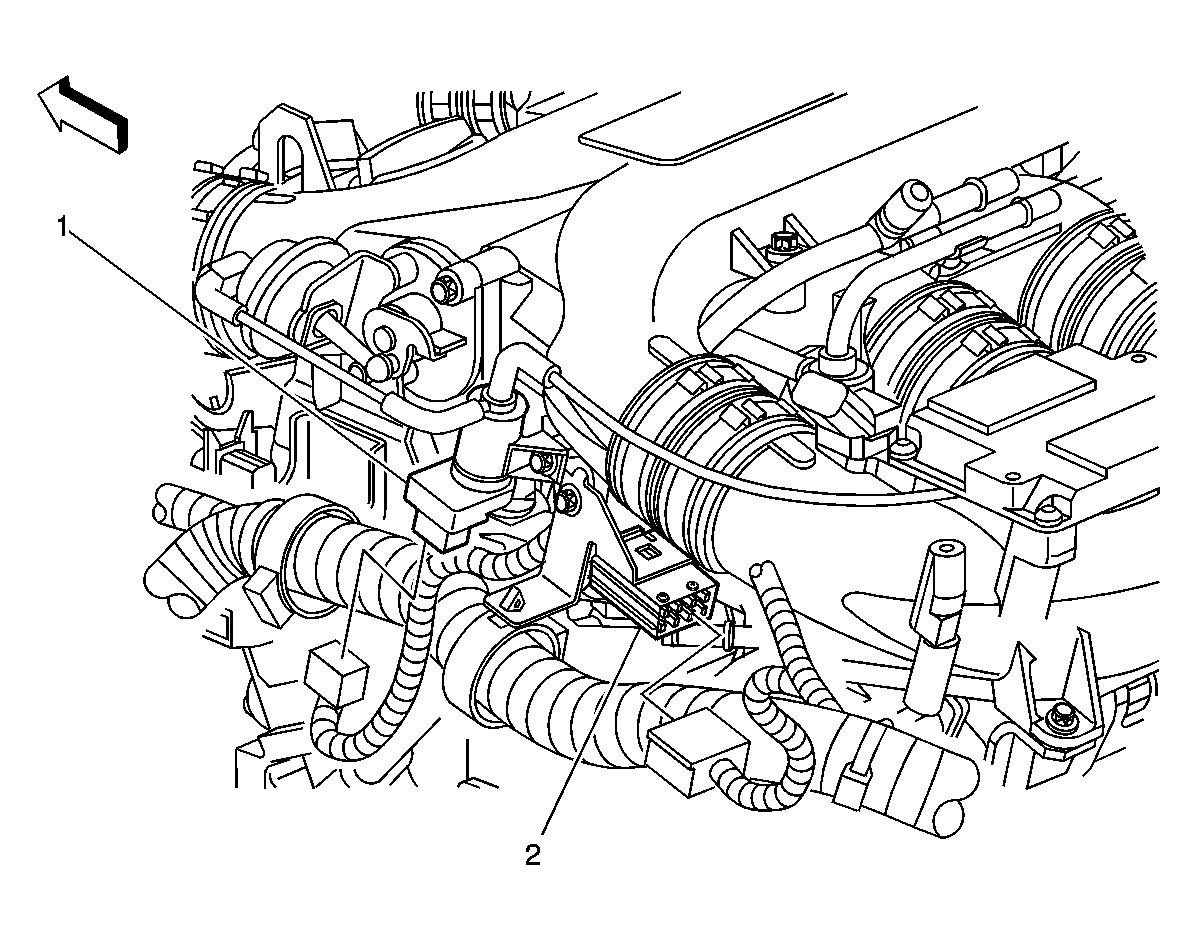 1

2