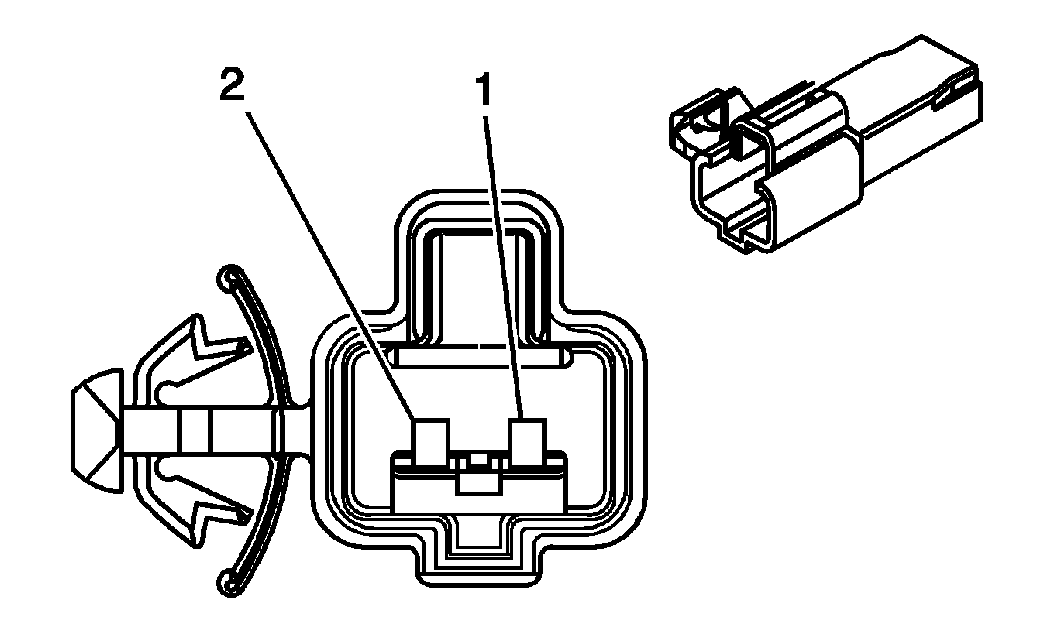 2
1