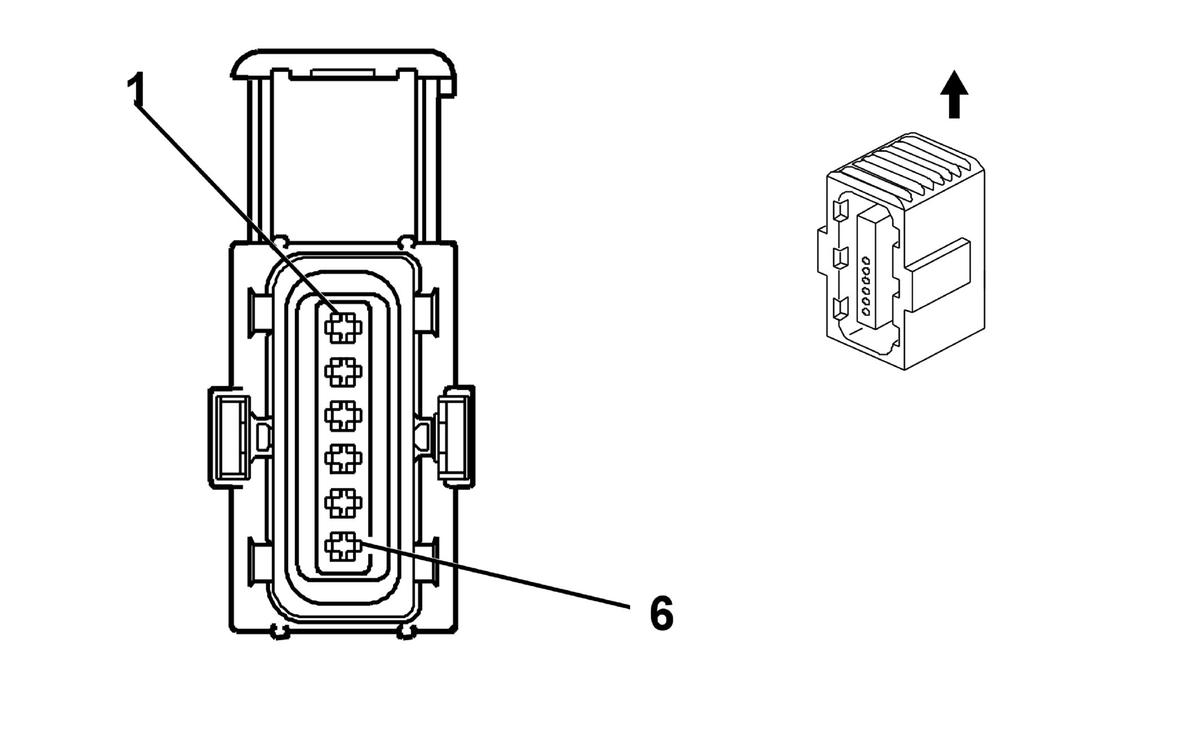 1

6