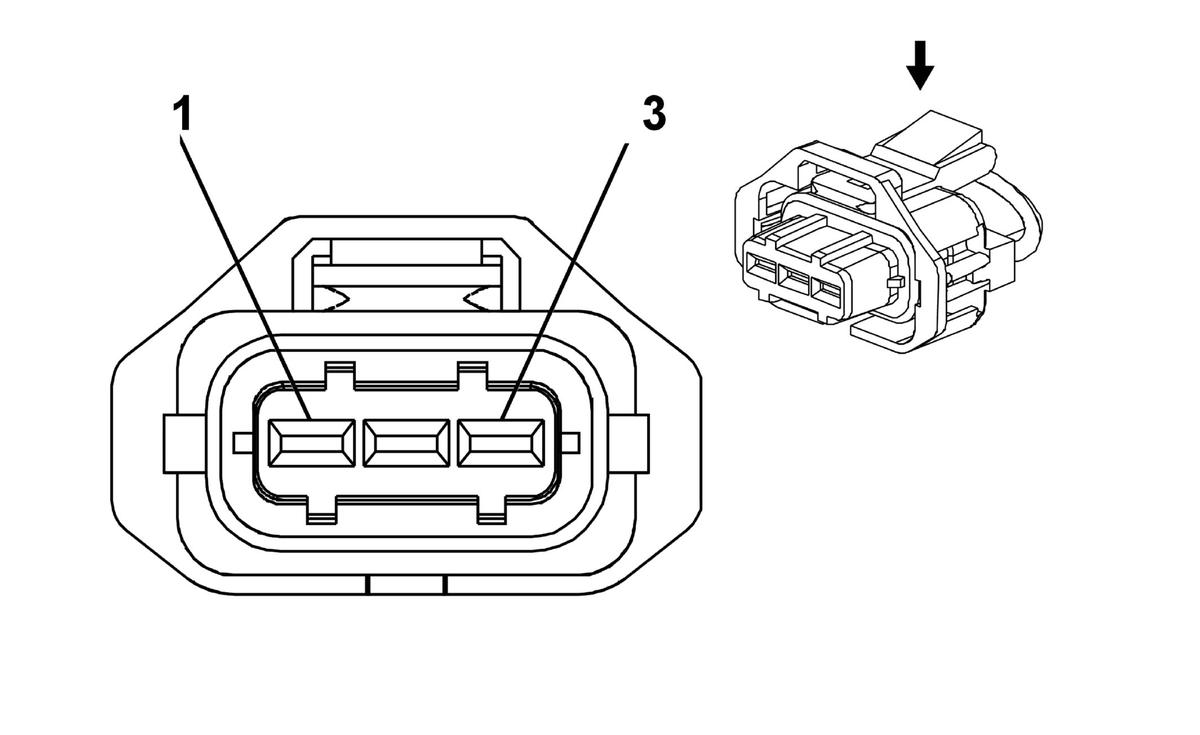 1
3