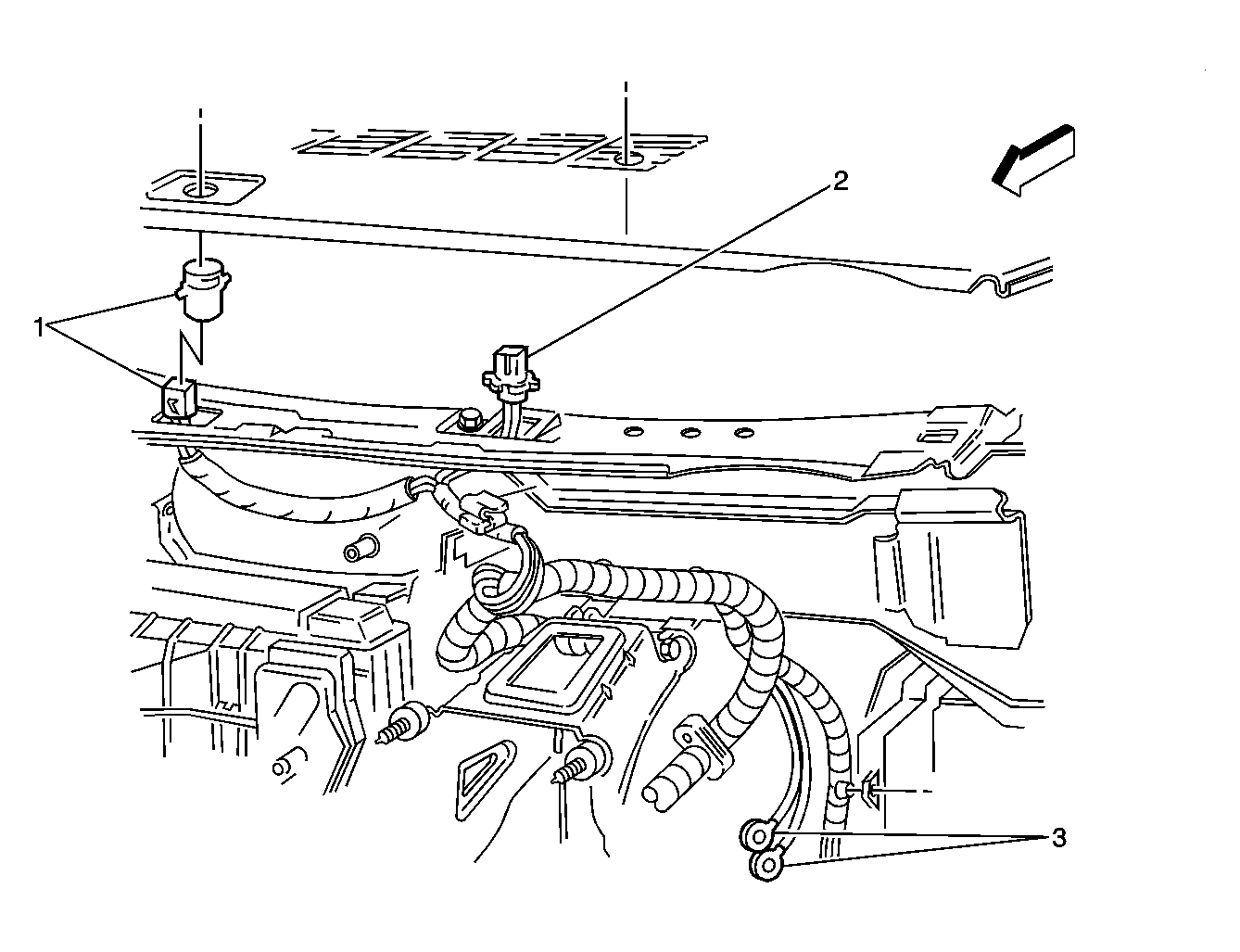 2
1
3