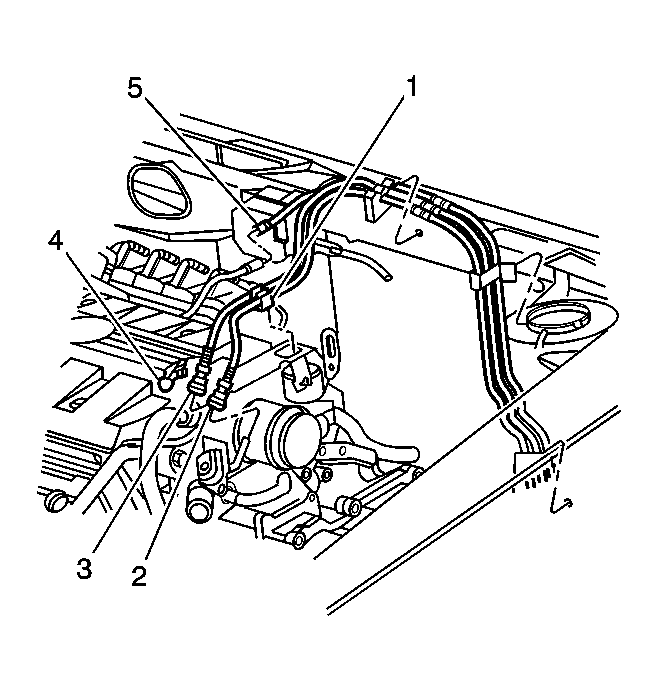 5
1
4
3
2