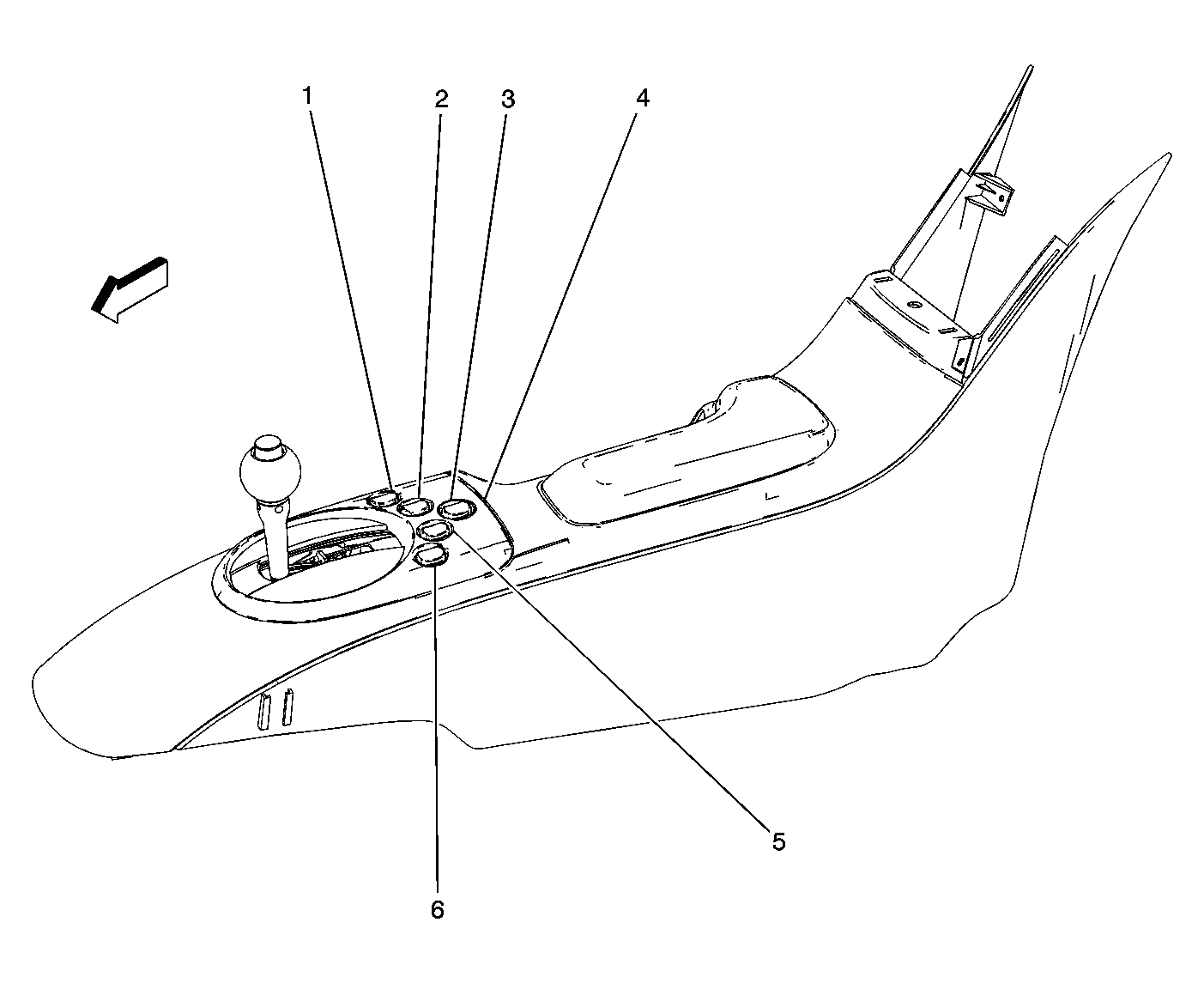 1
2
3
4
5
6