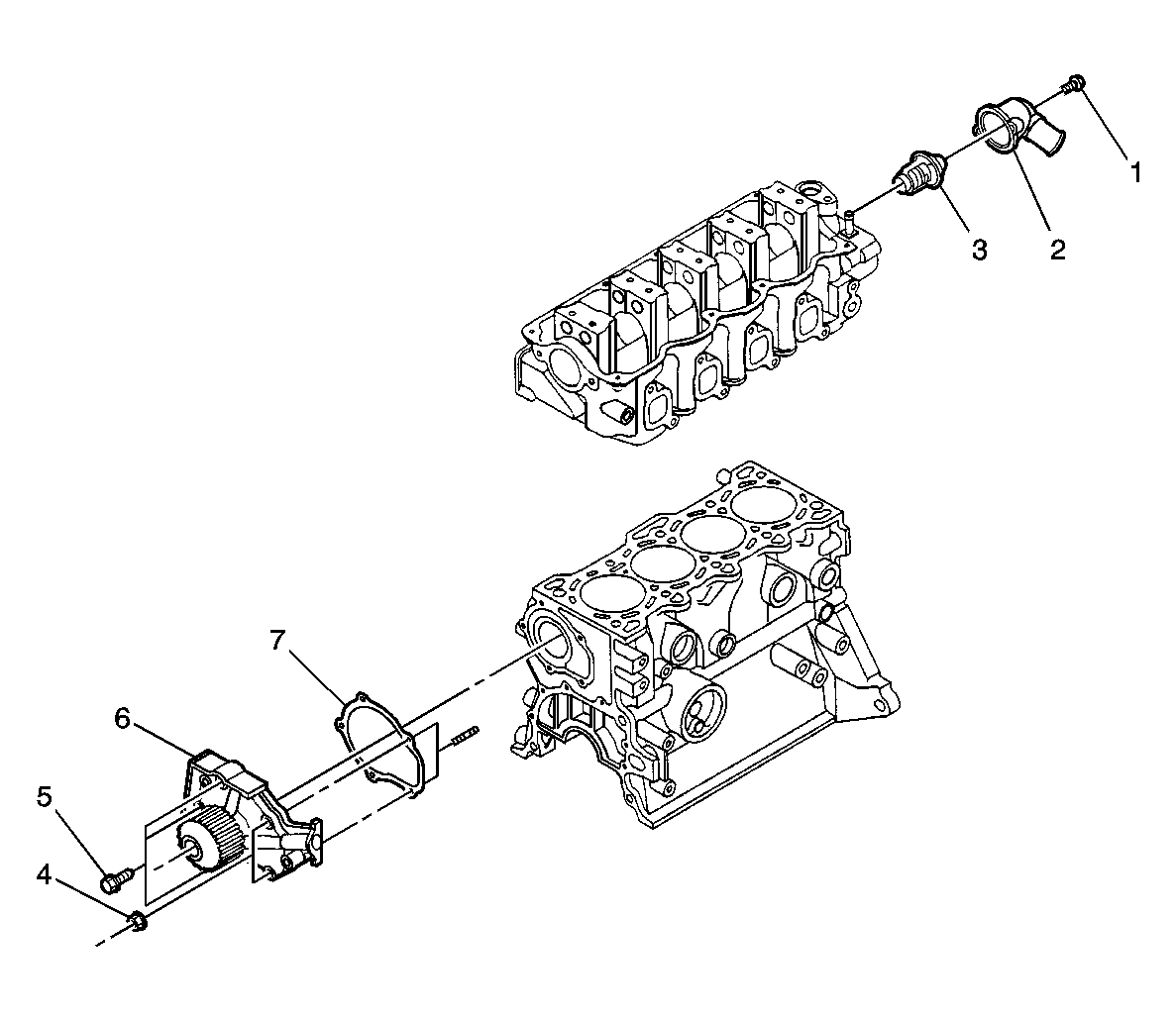 1
2
3
7
6
5
4