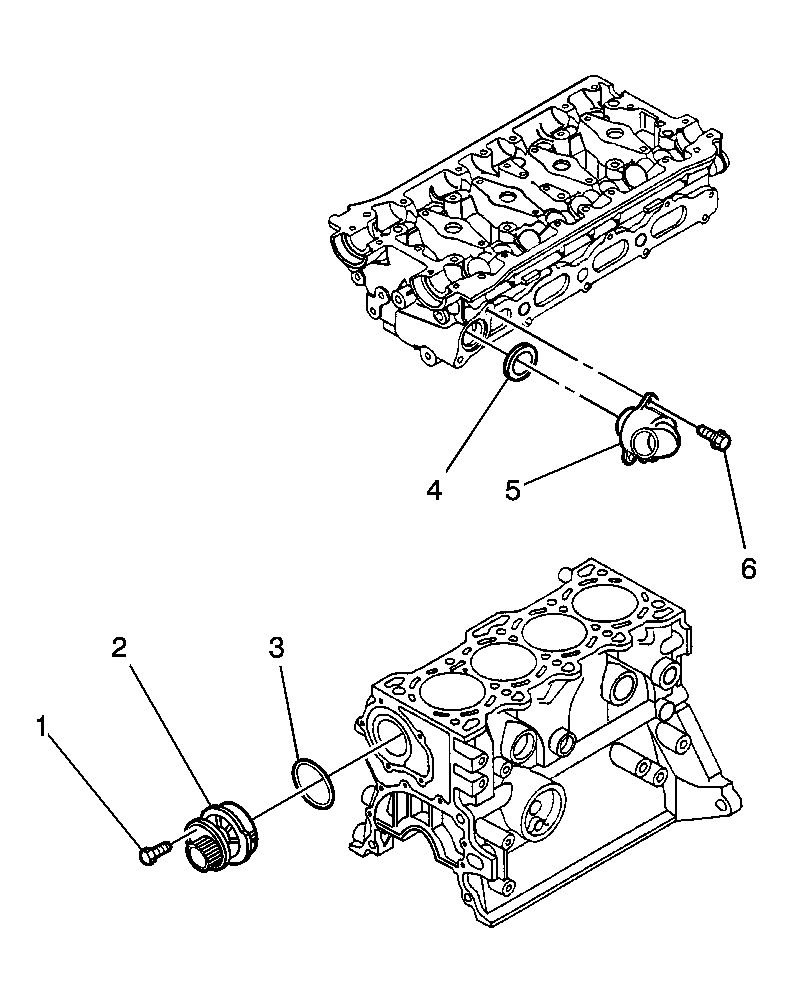 4
5
6
2
3
1