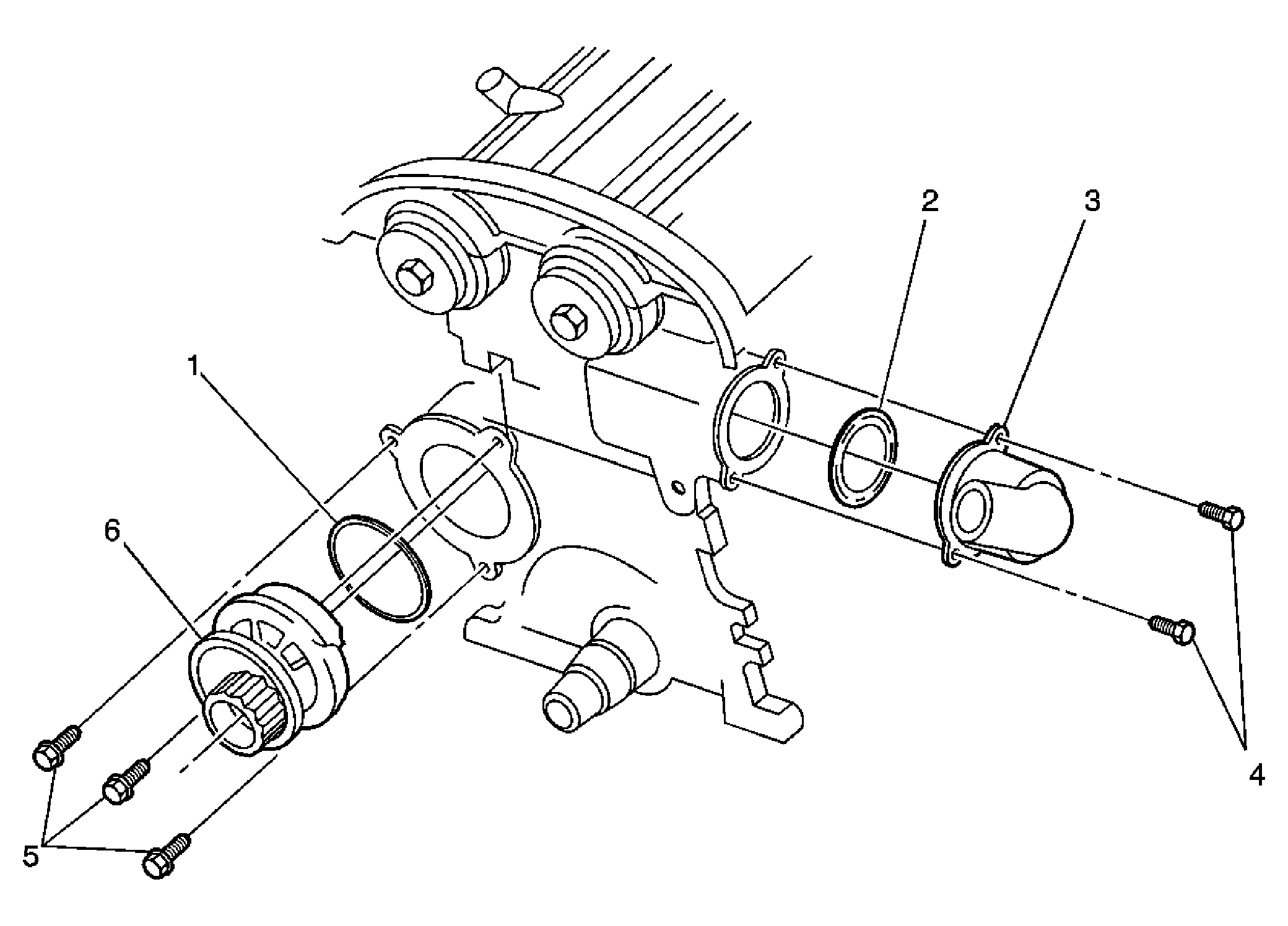 2
3
1
6
4
5