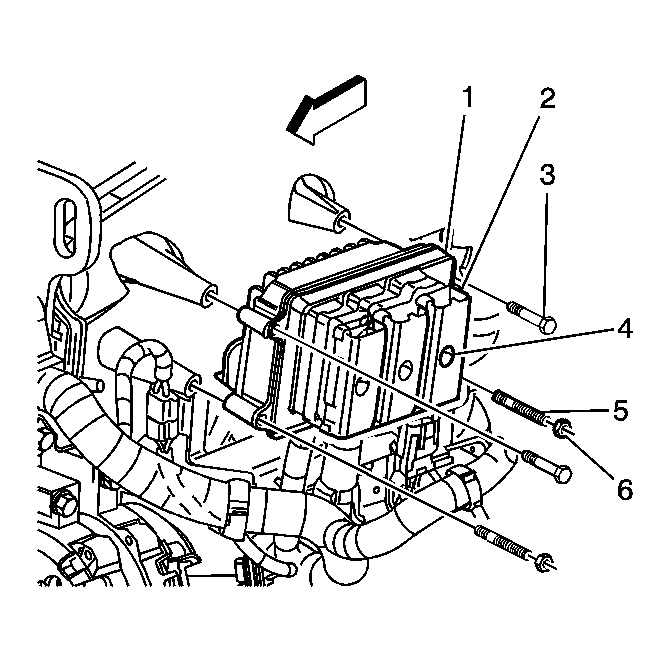 1
2
3
4
5
6