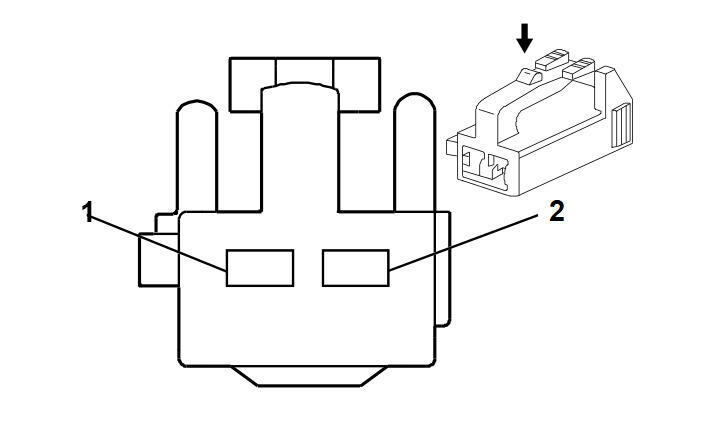 1
2