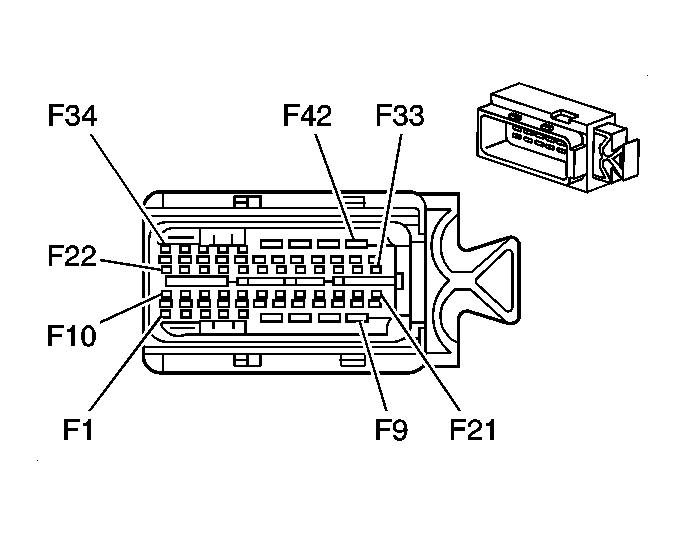 F34
F42
F33
F22
F10
F1
F9
F21