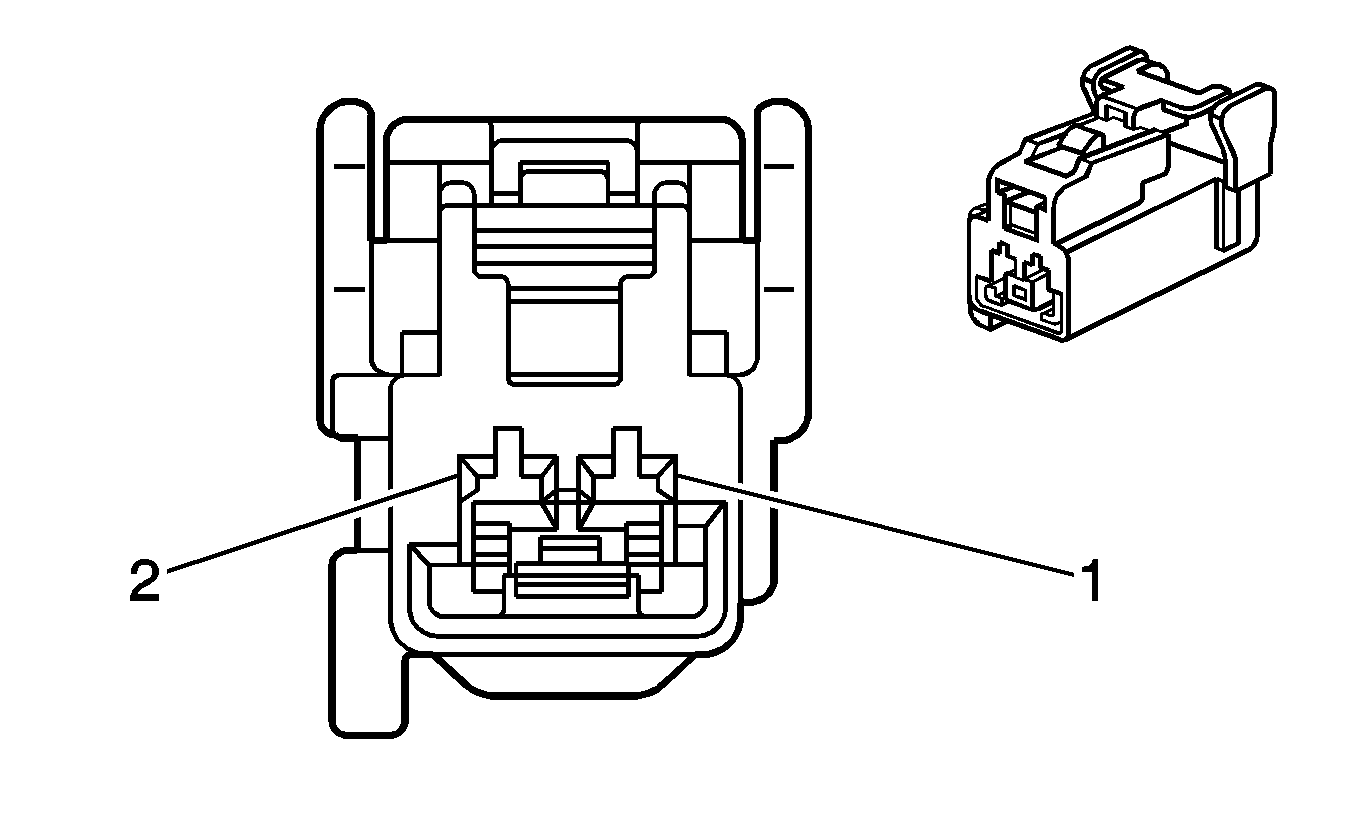 2
1