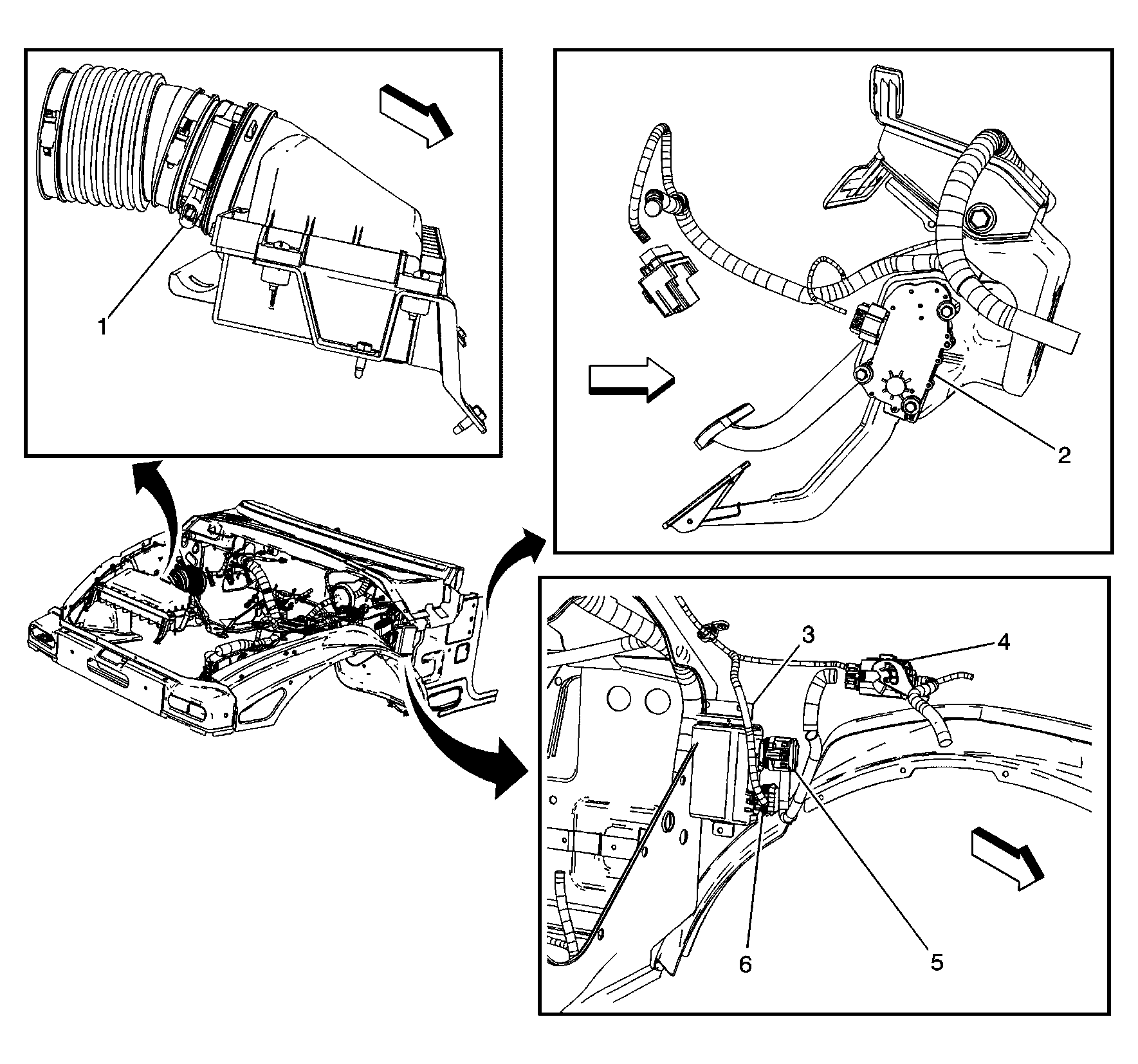 1

2

3

4

6

5