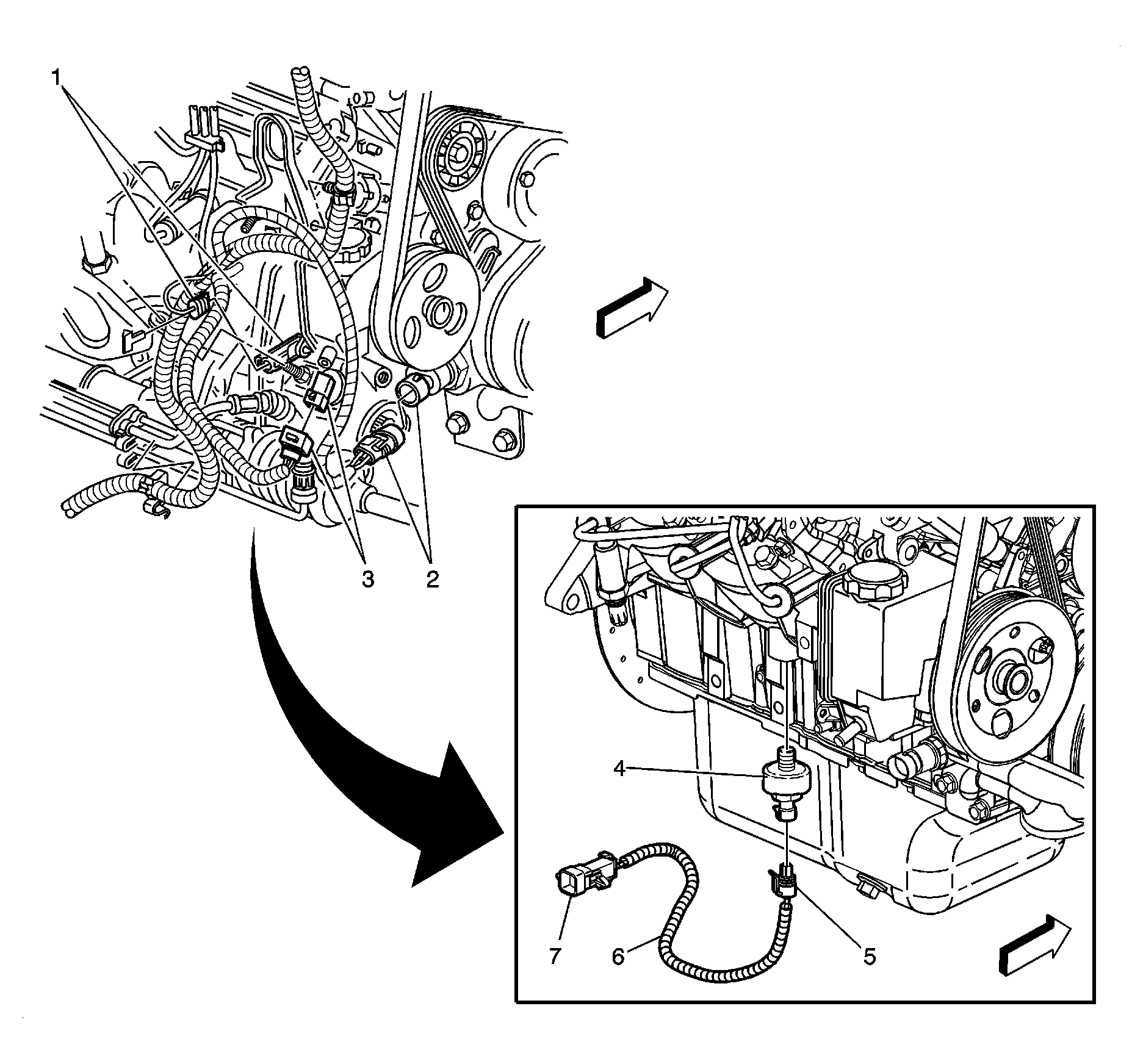 1
3
2
4
7
6
5