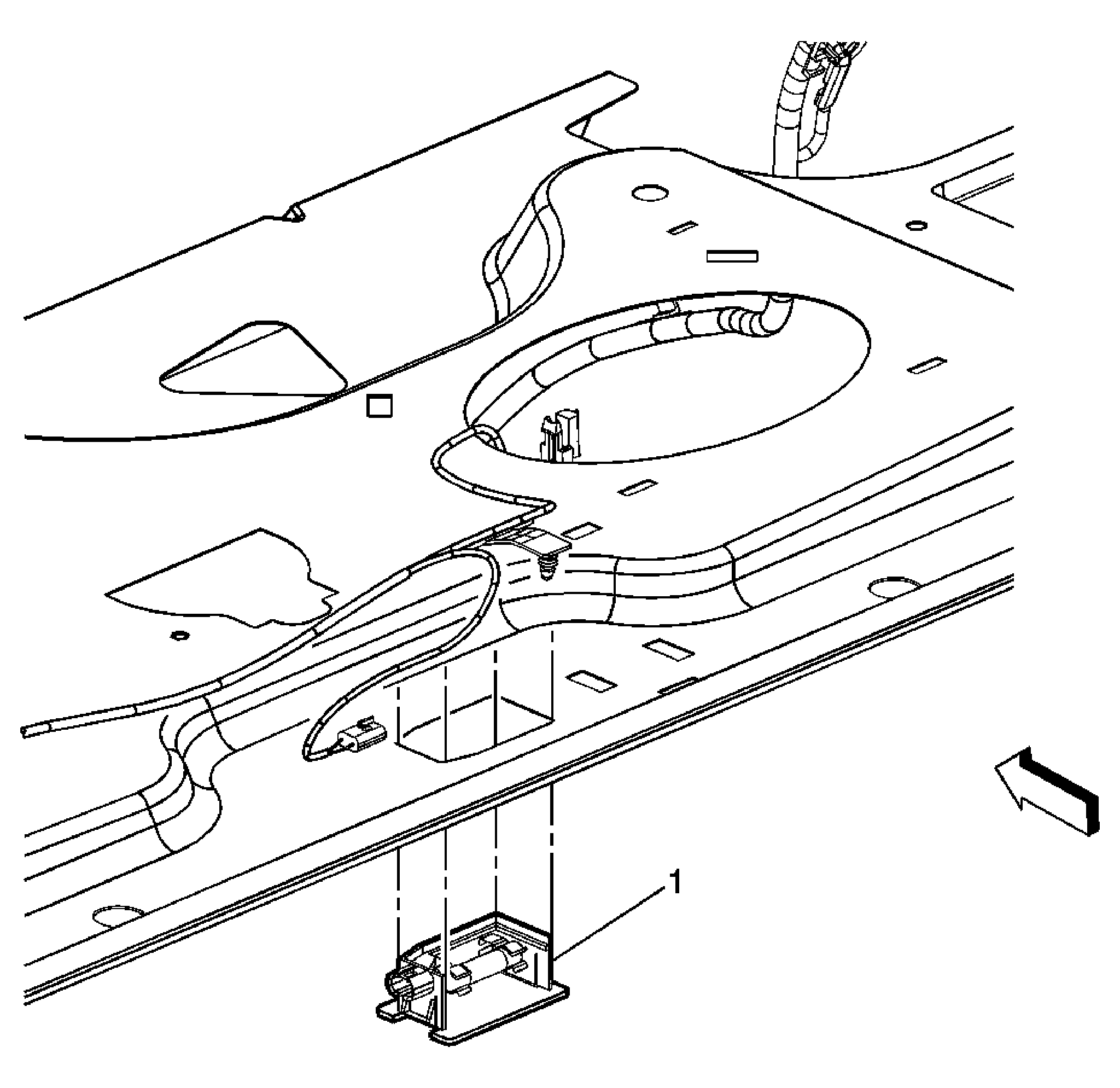 1