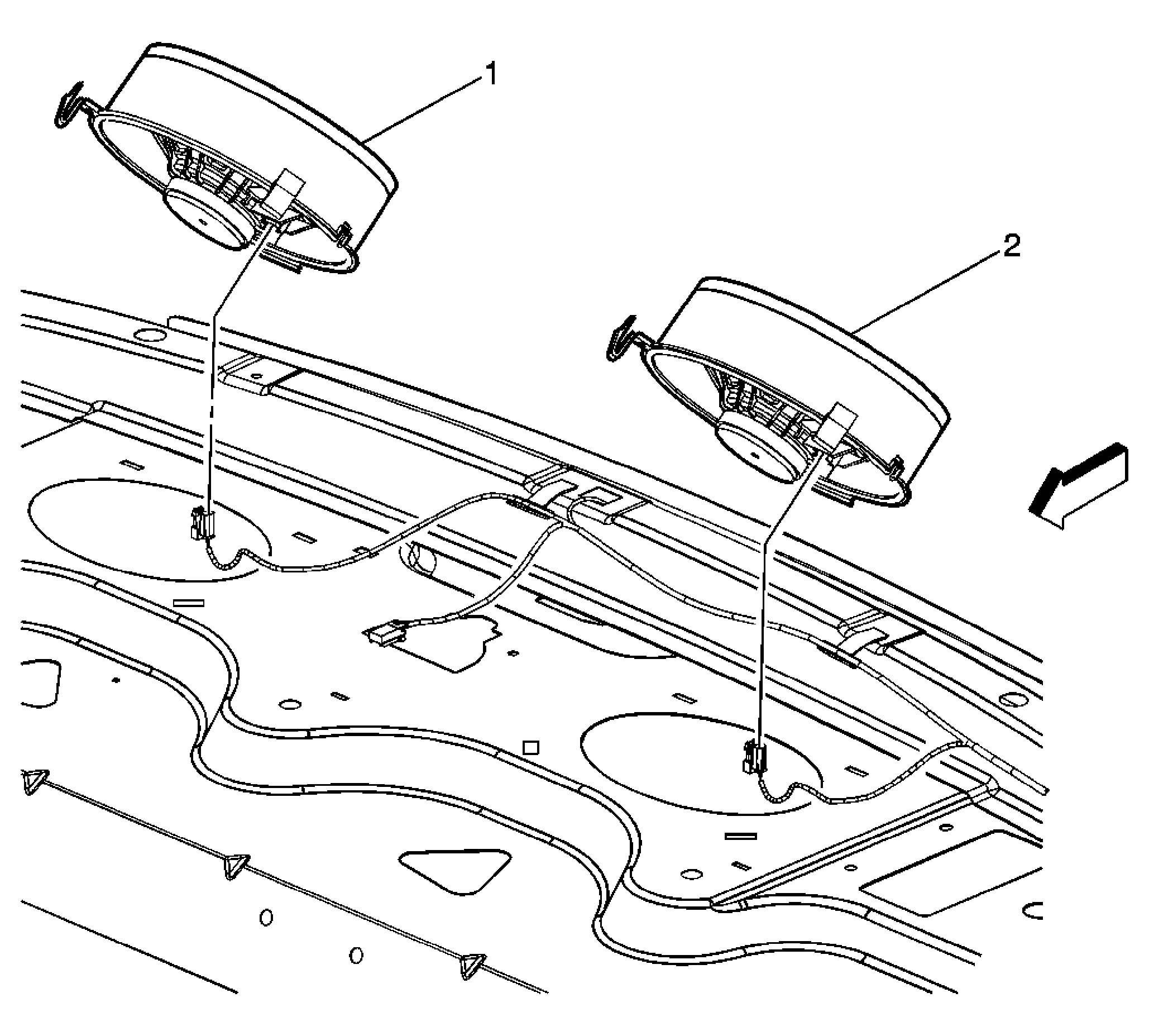 1
2