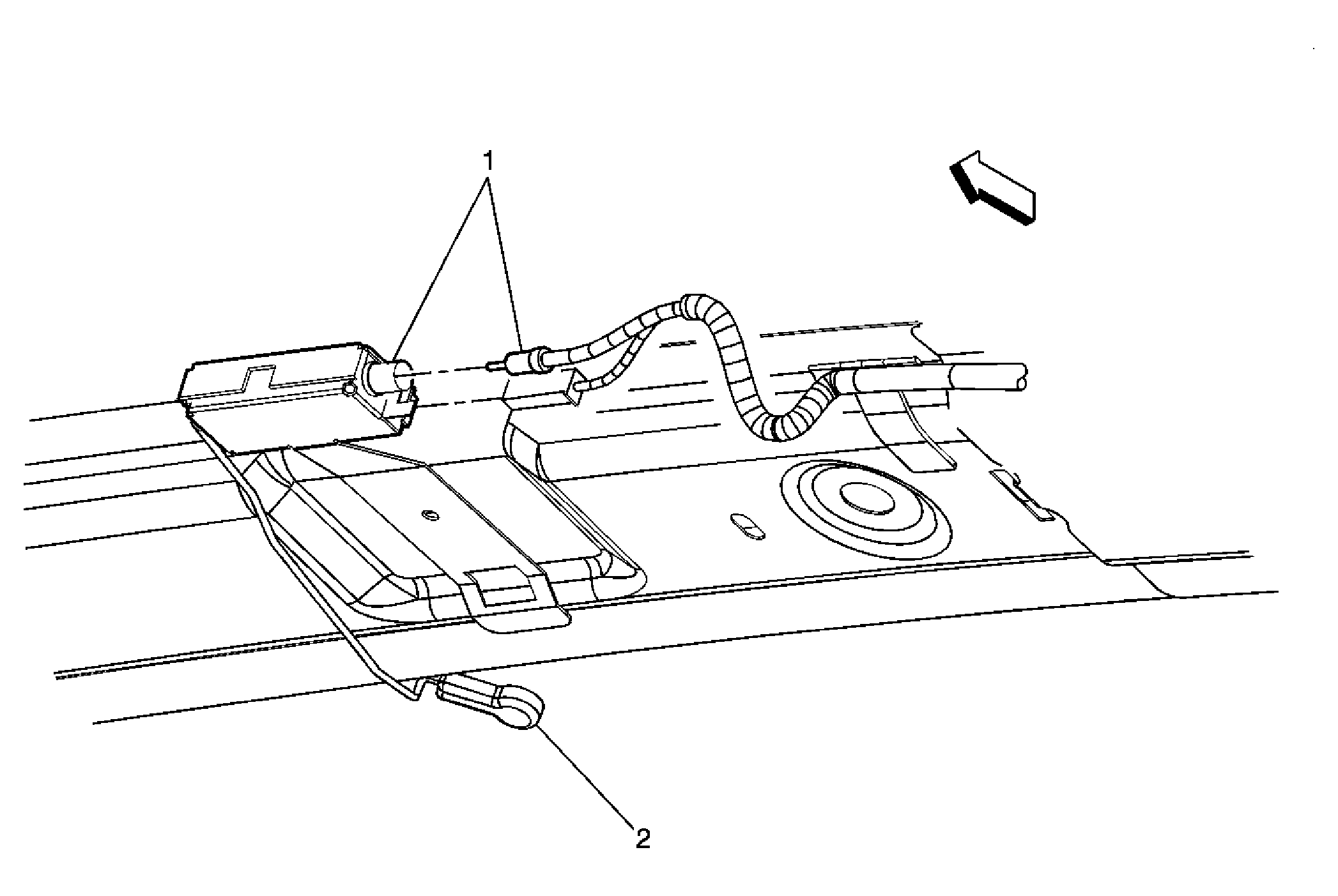 1

2