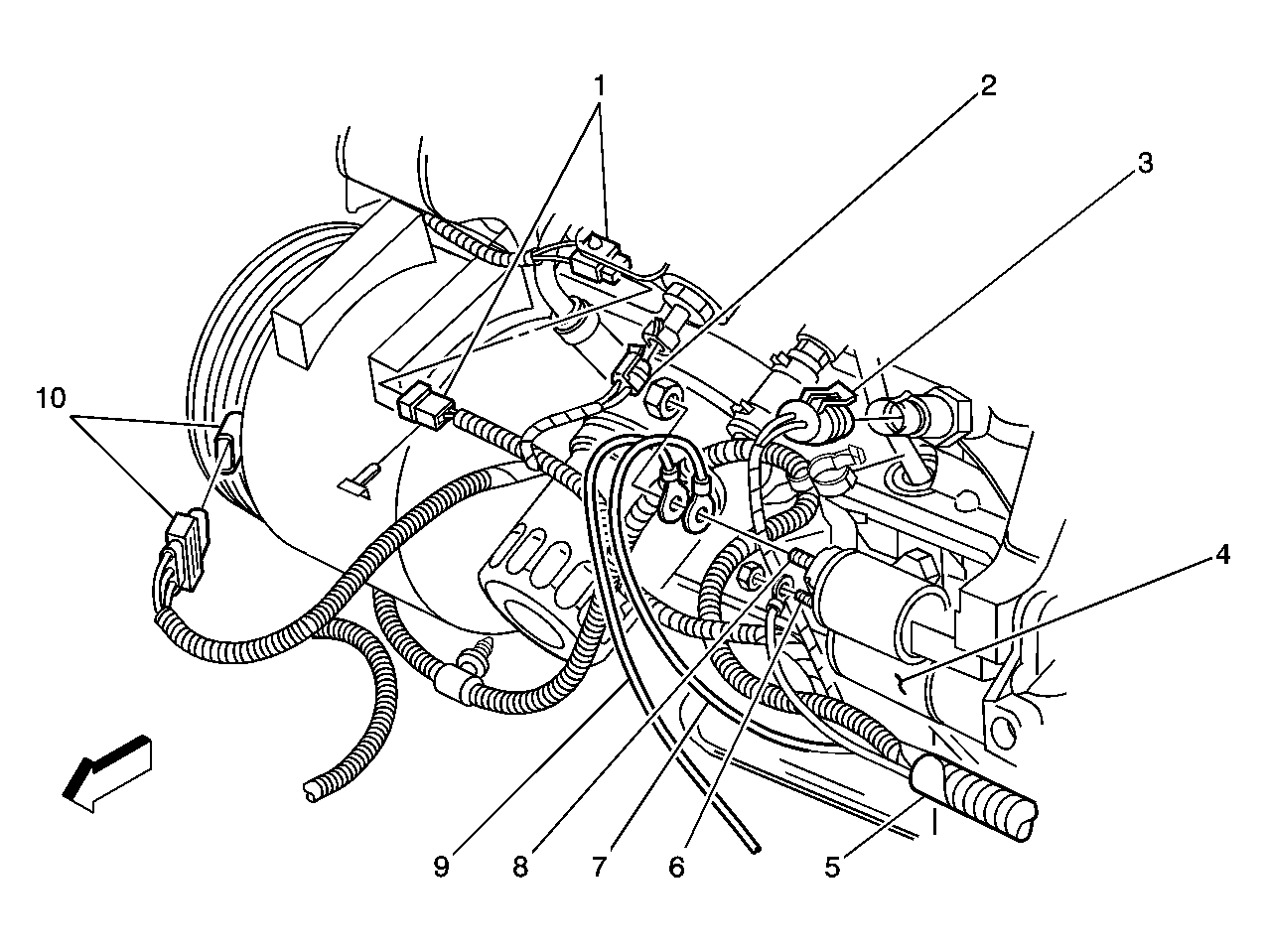 1
2
3
10
4
9
8
7
6
5