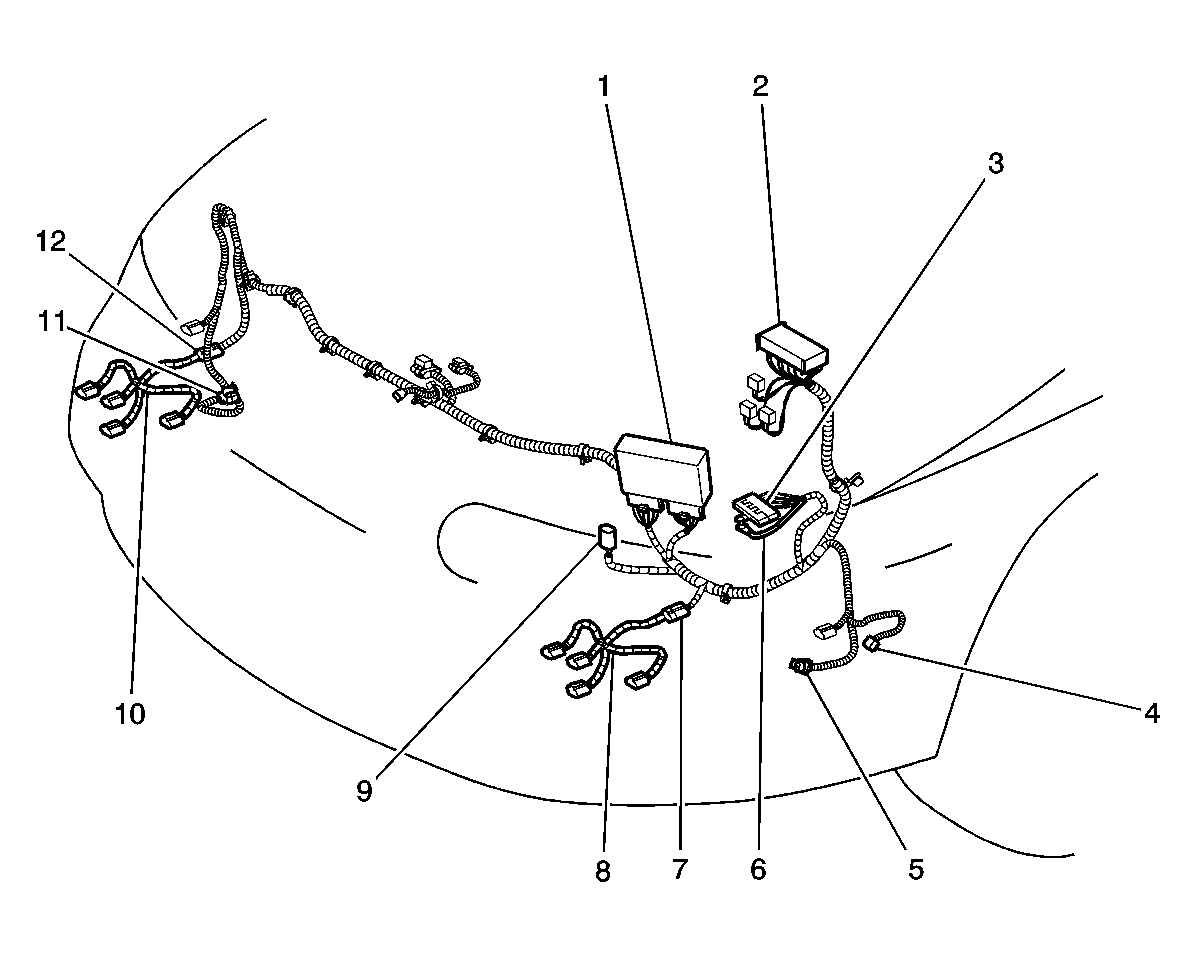 1
2
3
12
11
10
9
8
7
6
5
4