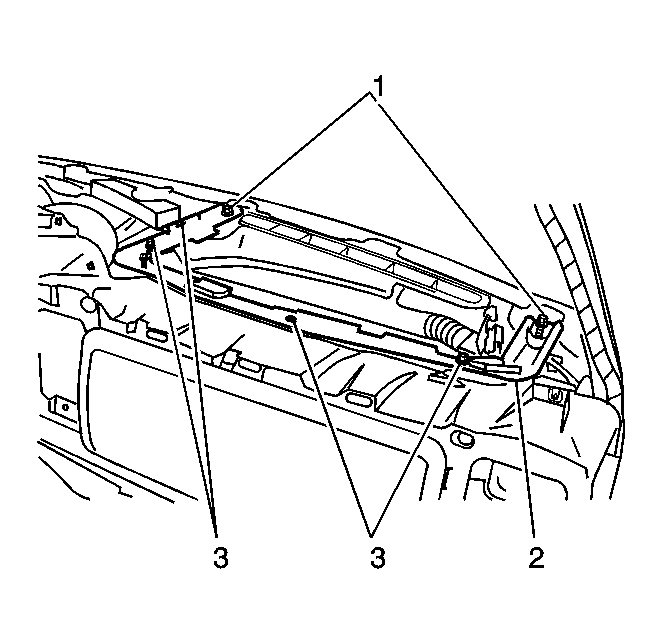 1
3
3
2