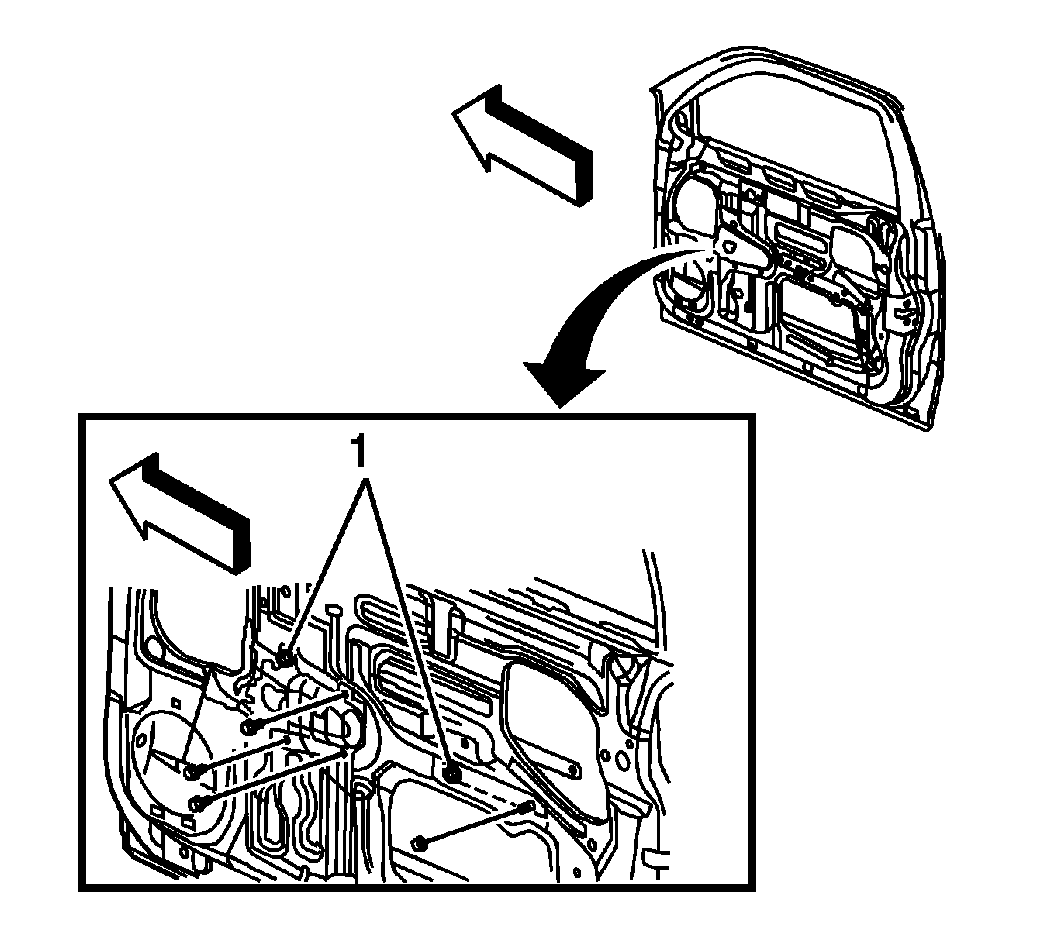 1