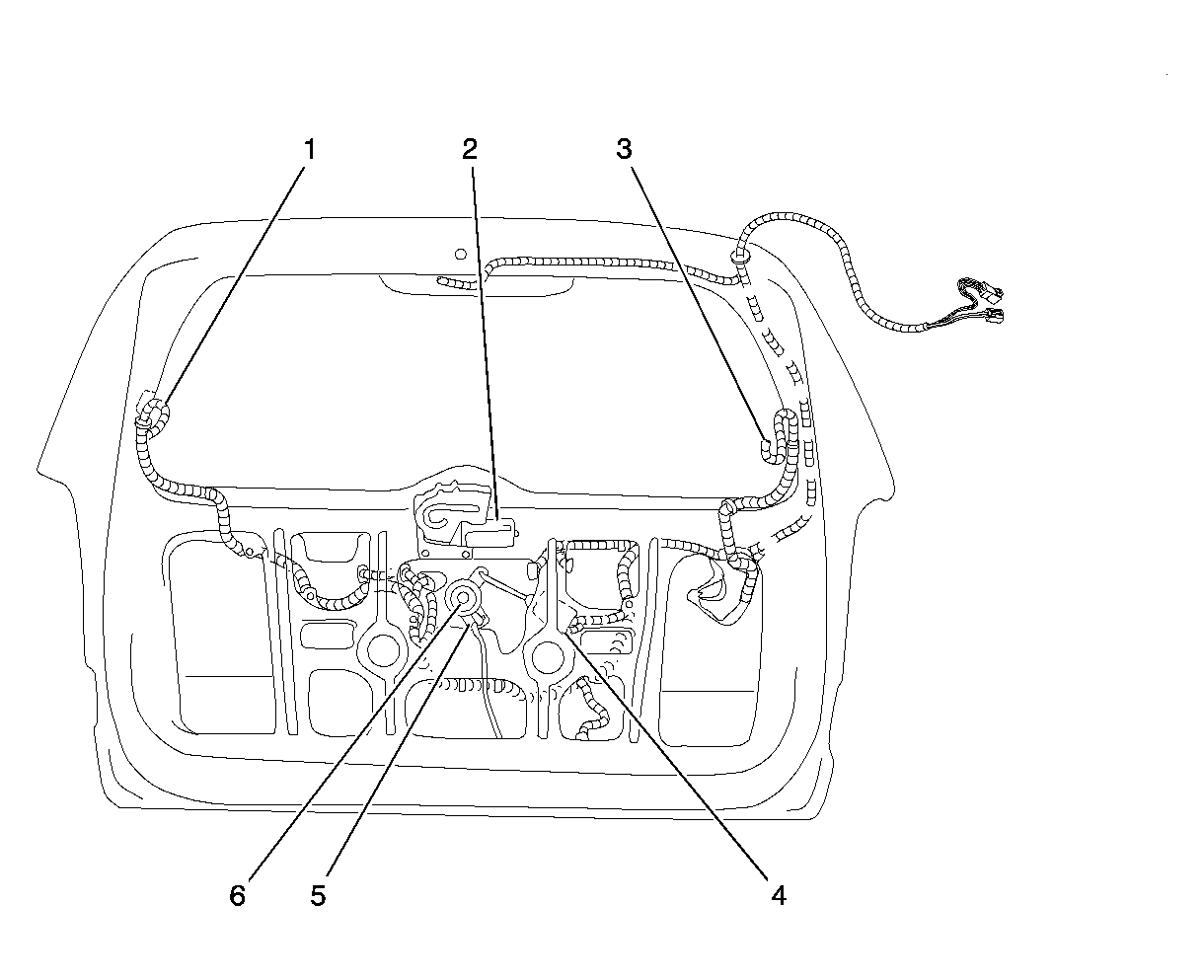 1
2
3
6
5
4