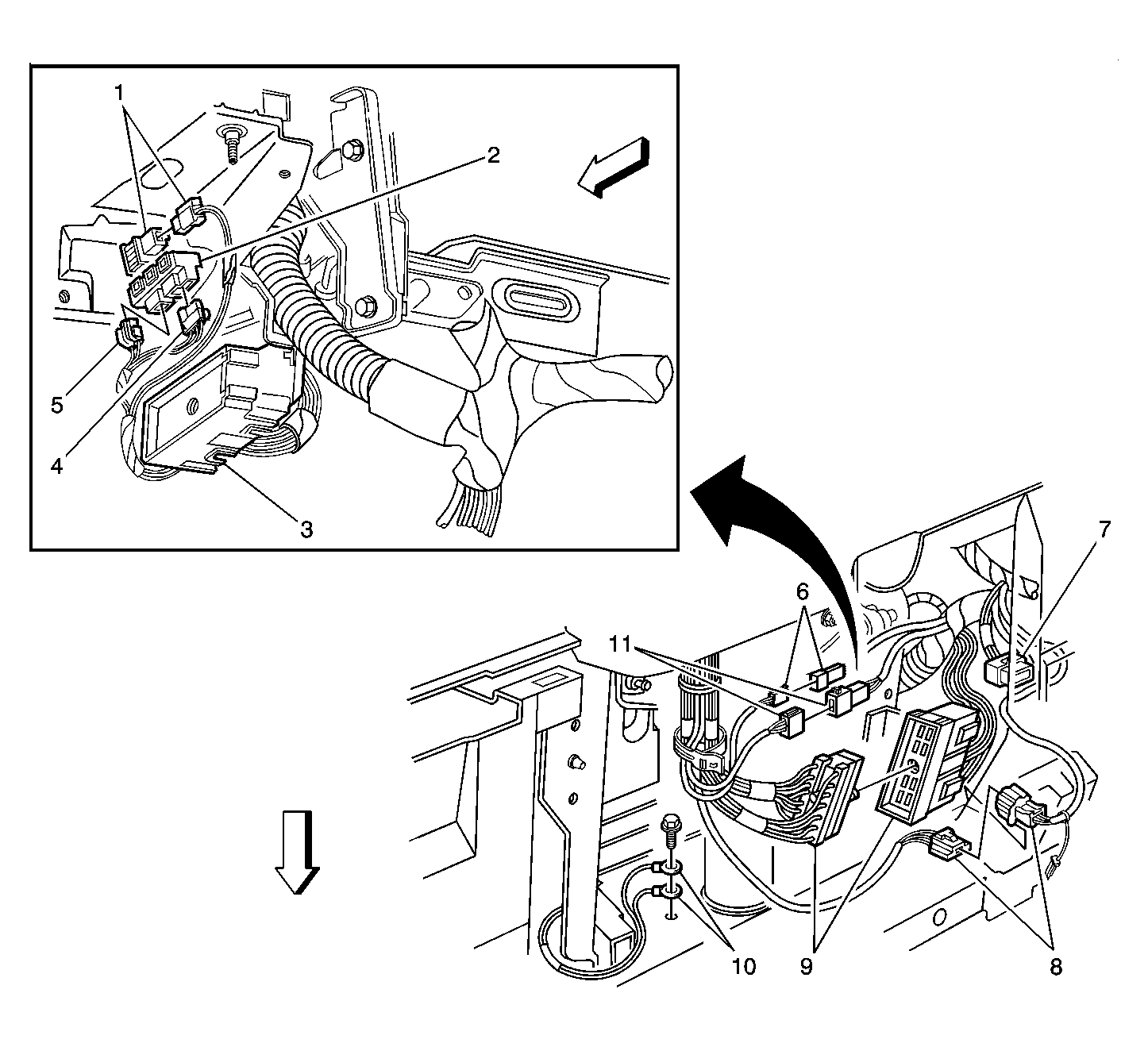 1
2
5
4
3
7
6
11
10
9
8