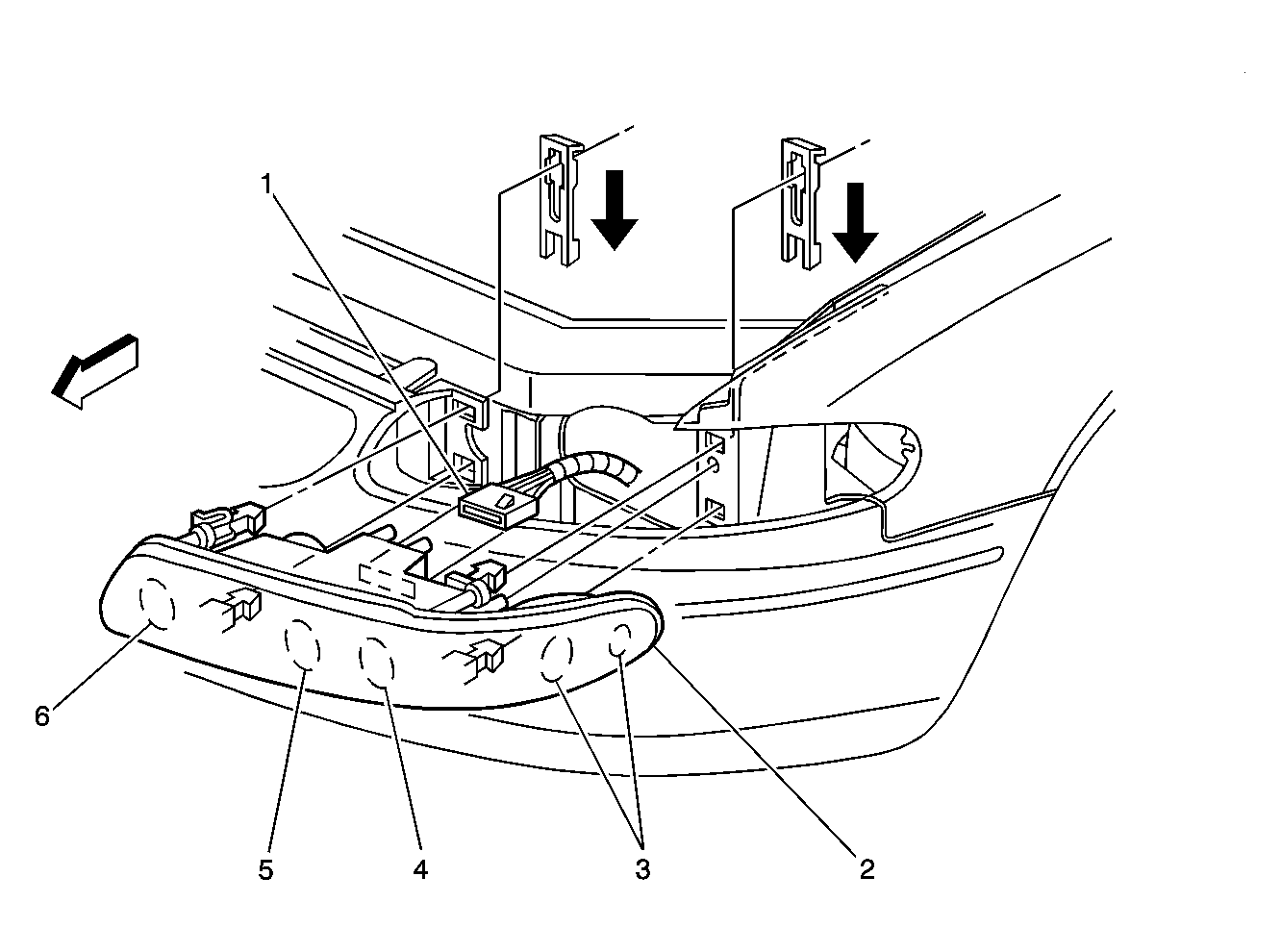 1
6
5
4
3
2