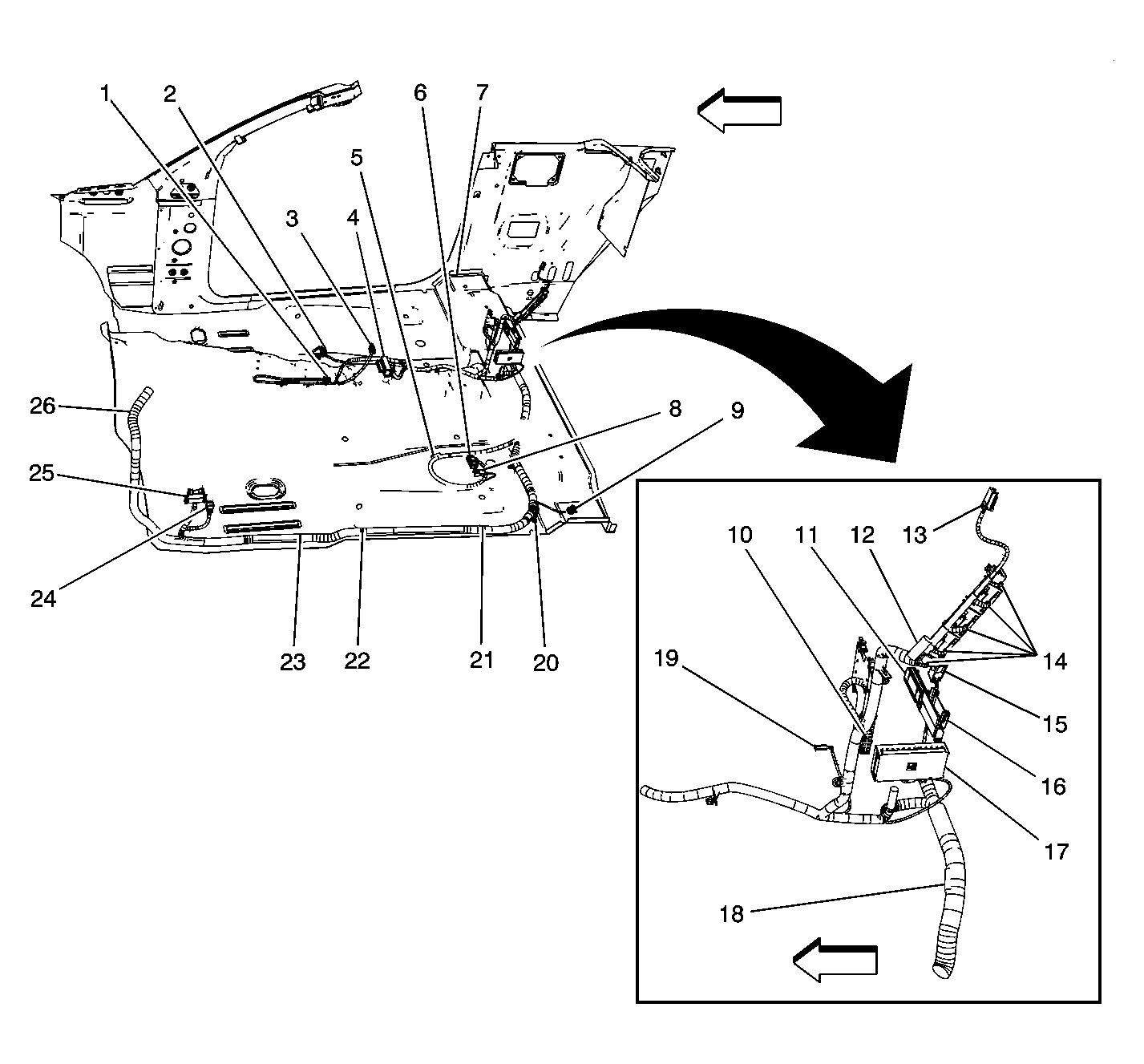 1
2
3
4
5
6
7
8
9
26
25
24
23
22
21
20
10
11
12
13
14
15
16
17
18
19