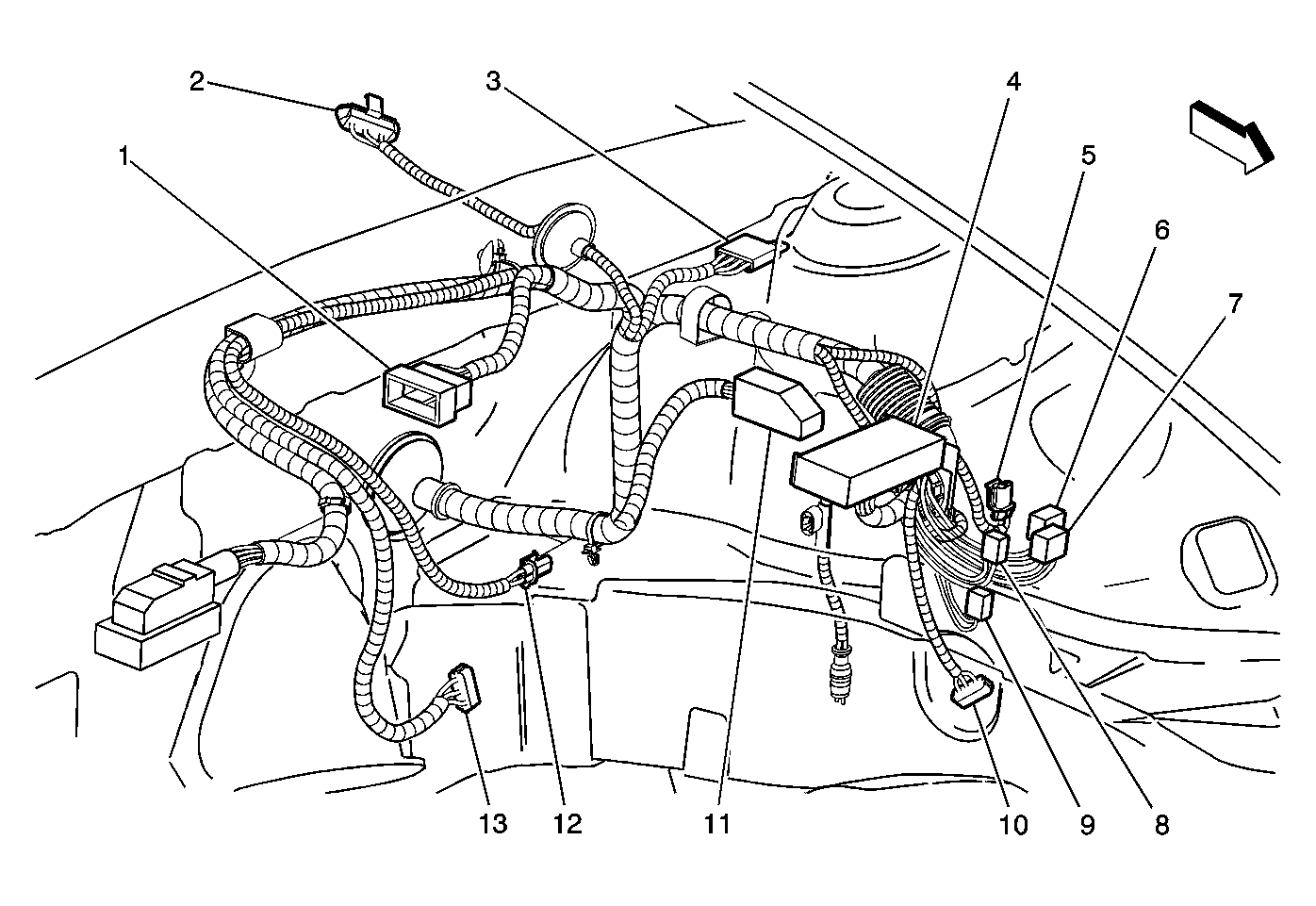 2
3
4
1
5
6
7
13
12
11
10
9
8