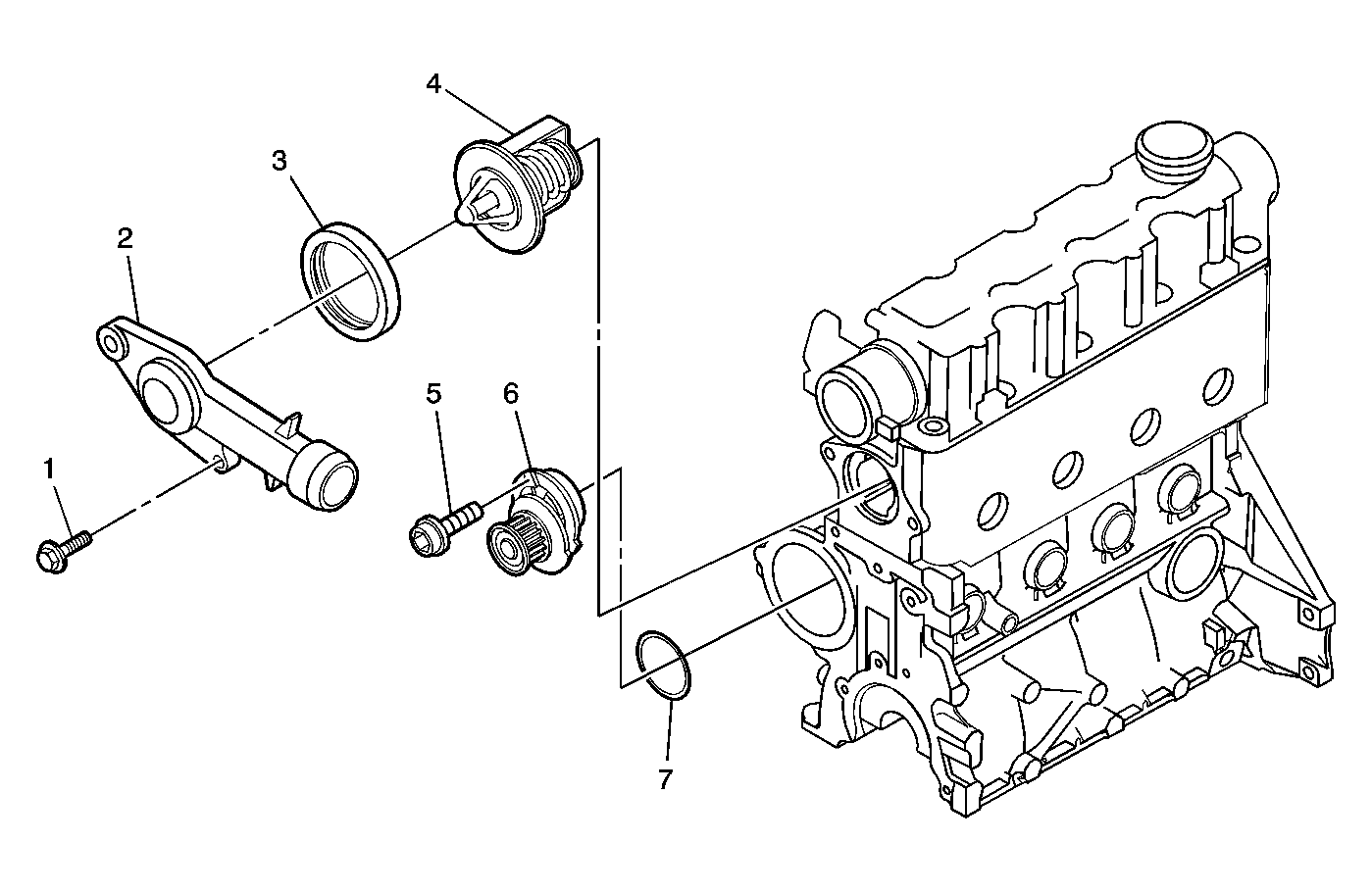 4
3
2
5
6
1
7