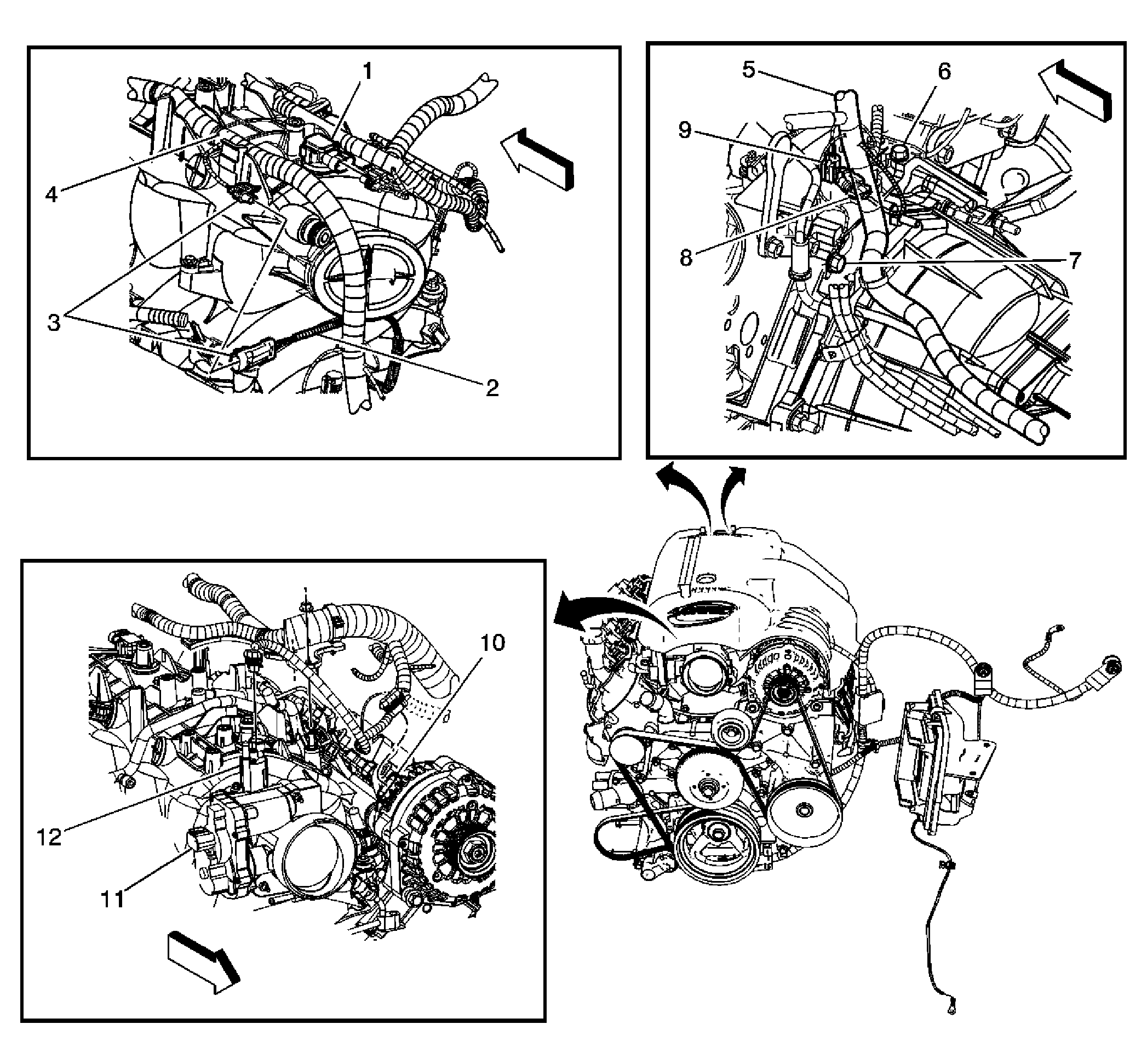 1
4
3
2
5
6
9
8
7
10
12
11