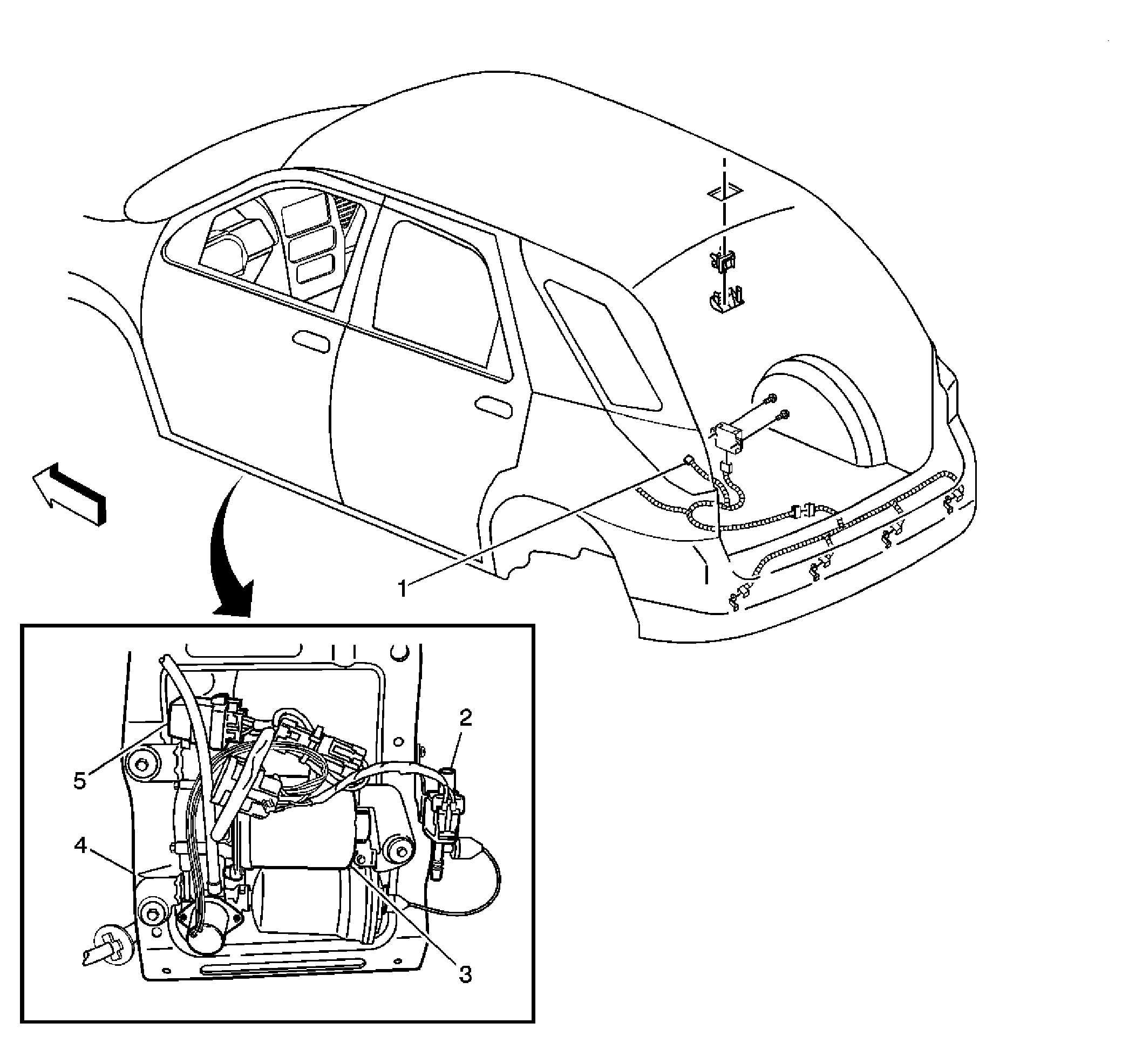 1
2
5
4
3