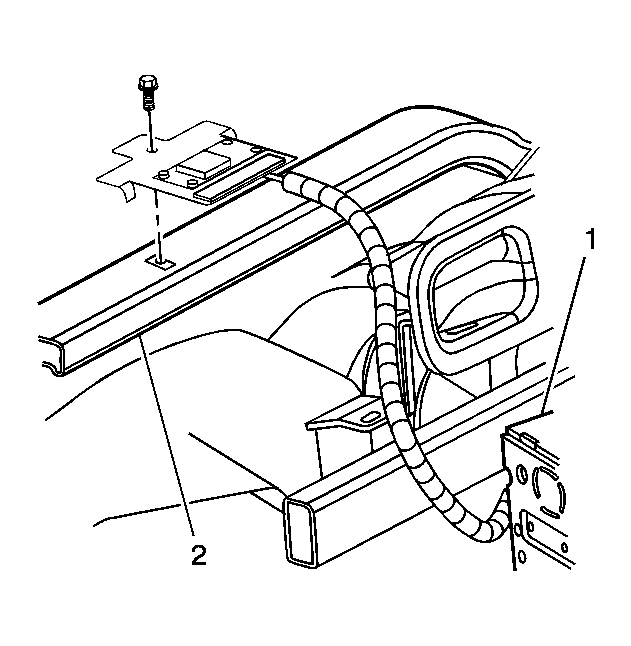 1

2