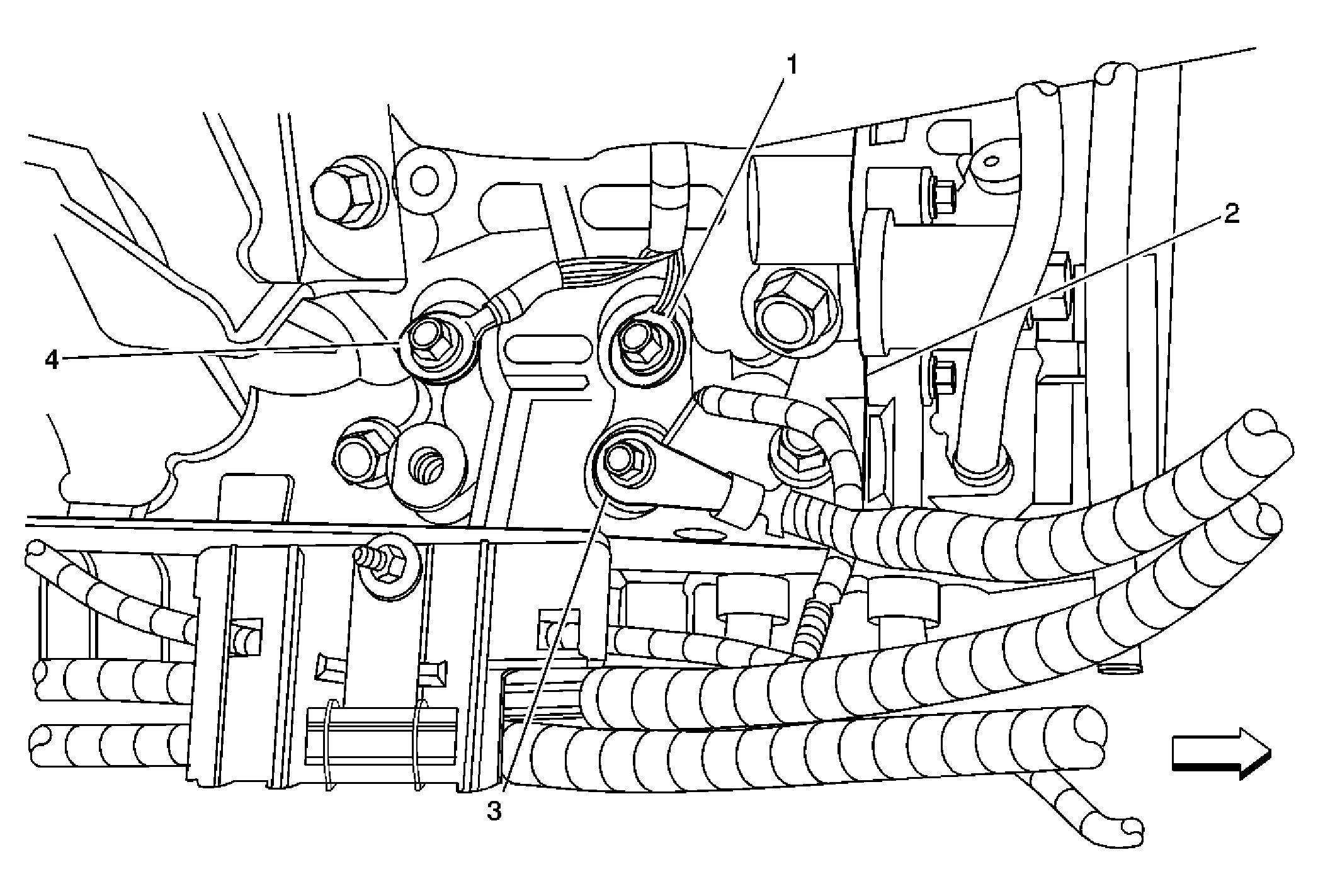 1
2
4
3